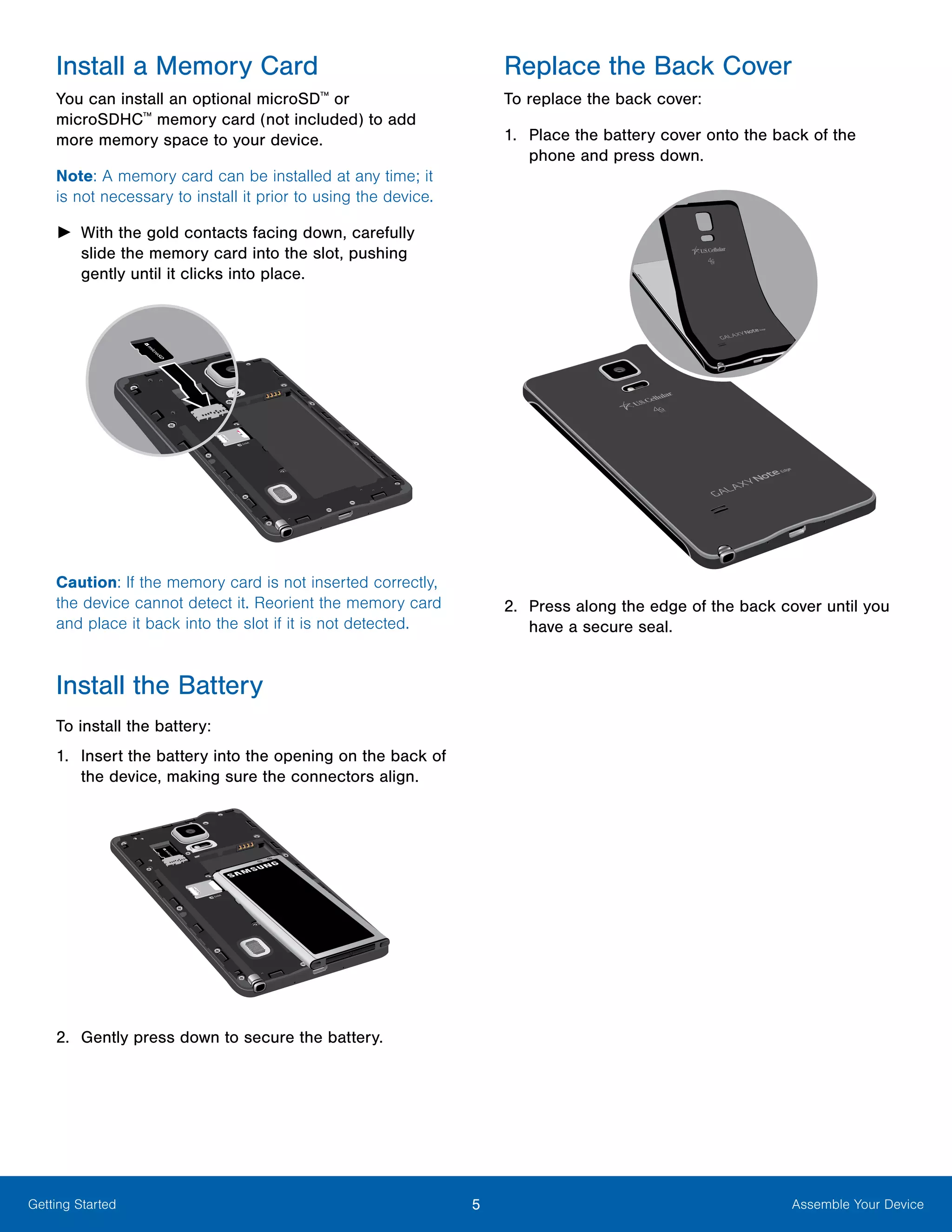 Install a Memory Card

You can install an optional microSD™ or microSDHC™ memory card (not included) to add more memory space to your device.

Note: A memory card can be installed at any time; it is not necessary to install it prior to using the device.

► With the gold contacts facing down, carefully slide the memory card into the slot, pushing gently until it clicks into place.

microSD

Caution: If the memory card is not inserted correctly, the device cannot detect it. Reorient the memory card and place it back into the slot if it is not detected.

Install the Battery

To install the battery:

1. Insert the battery into the opening on the back of the device, making sure the connectors align.

SAMSUNG

2. Gently press down to secure the battery.

Replace the Back Cover

To replace the back cover:

1. Place the battery cover onto the back of the phone and press down.

U.S. Cellular
4G
GALAXY Note Edge

U.S. Cellular
4G
GALAXY Note Edge

2. Press along the edge of the back cover until you have a secure seal.

Getting Started 5 Assemble Your Device