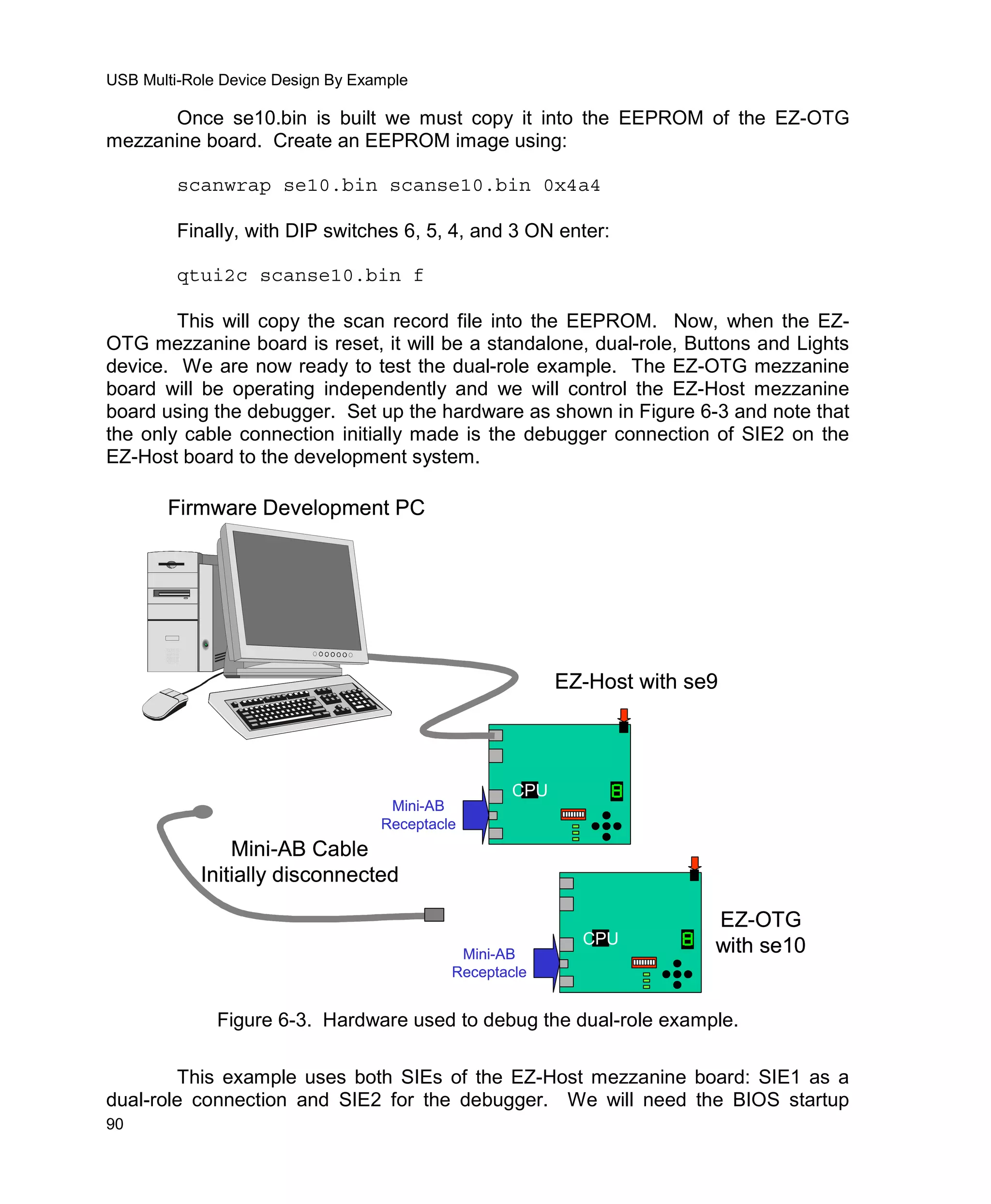 USB Multi-Role Device Design By Example

Once se10.bin is built we must copy it into the EEPROM of the EZ-OTG mezzanine board. Create an EEPROM image using:

scanwrap se10.bin scanse10.bin 0x4a4

Finally, with DIP switches 6, 5, 4, and 3 ON enter:

qtui2c scanse10.bin f

This will copy the scan record file into the EEPROM. Now, when the EZ-OTG mezzanine board is reset, it will be a standalone, dual-role, Buttons and Lights device. We are now ready to test the dual-role example. The EZ-OTG mezzanine board will be operating independently and we will control the EZ-Host mezzanine board using the debugger. Set up the hardware as shown in Figure 6-3 and note that the only cable connection initially made is the debugger connection of SIE2 on the EZ-Host board to the development system.

Firmware Development PC

EZ-Host with se9

CPU

Mini-AB Receptacle

Mini-AB Cable Initially disconnected

CPU

EZ-OTG with se10

Mini-AB Receptacle

Figure 6-3. Hardware used to debug the dual-role example.

This example uses both SIEs of the EZ-Host mezzanine board: SIE1 as a dual-role connection and SIE2 for the debugger. We will need the BIOS startup

90