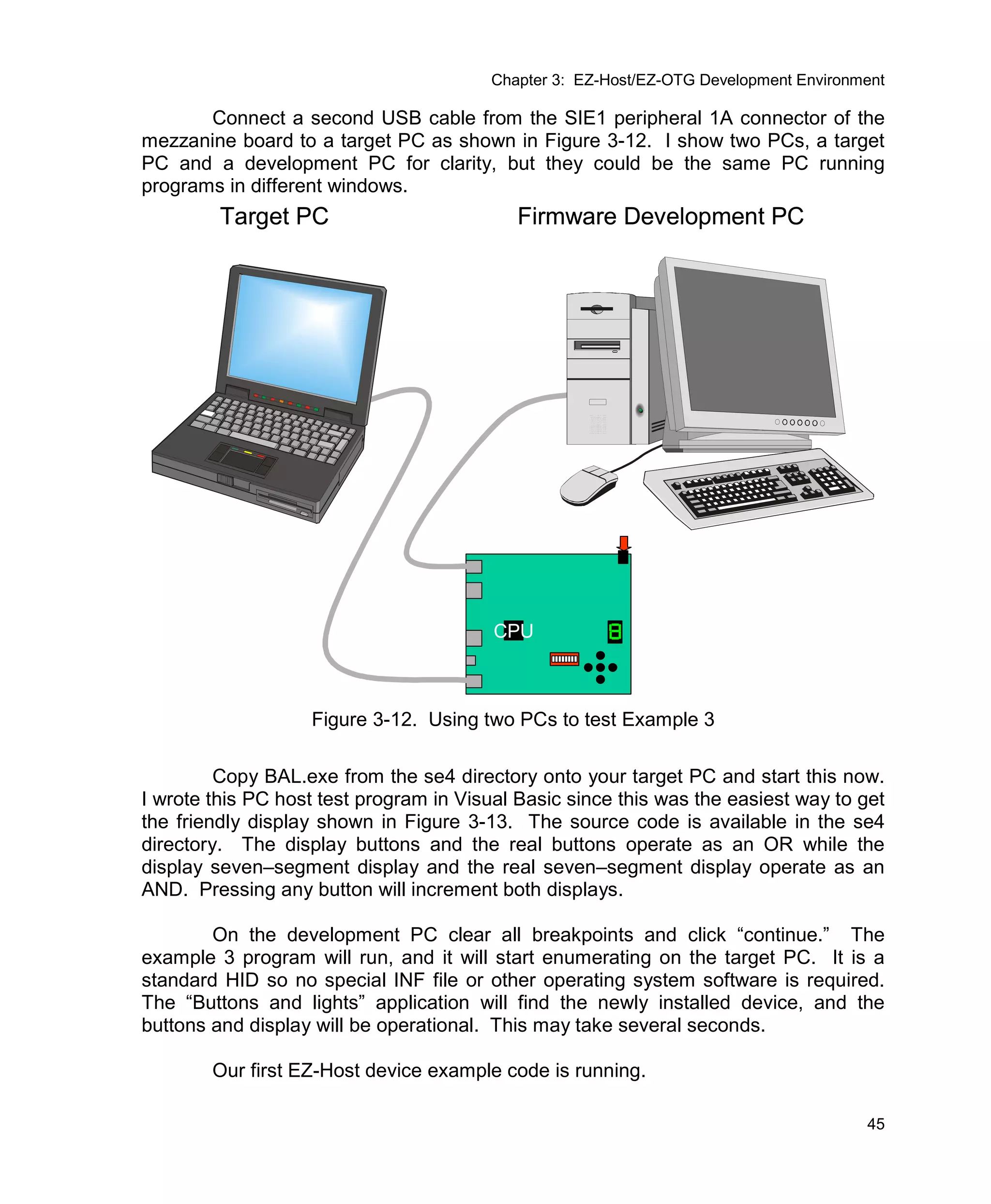 Chapter 3: EZ-Host/EZ-OTG Development Environment

Connect a second USB cable from the SIE1 peripheral 1A connector of the mezzanine board to a target PC as shown in Figure 3-12. I show two PCs, a target PC and a development PC for clarity, but they could be the same PC running programs in different windows.

Target PC

Firmware Development PC

CPU

Figure 3-12. Using two PCs to test Example 3

Copy BAL.exe from the se4 directory onto your target PC and start this now. I wrote this PC host test program in Visual Basic since this was the easiest way to get the friendly display shown in Figure 3-13. The source code is available in the se4 directory. The display buttons and the real buttons operate as an OR while the display seven–segment display and the real seven–segment display operate as an AND. Pressing any button will increment both displays.

On the development PC clear all breakpoints and click “continue.” The example 3 program will run, and it will start enumerating on the target PC. It is a standard HID so no special INF file or other operating system software is required. The “Buttons and lights” application will find the newly installed device, and the buttons and display will be operational. This may take several seconds.

Our first EZ-Host device example code is running.

45