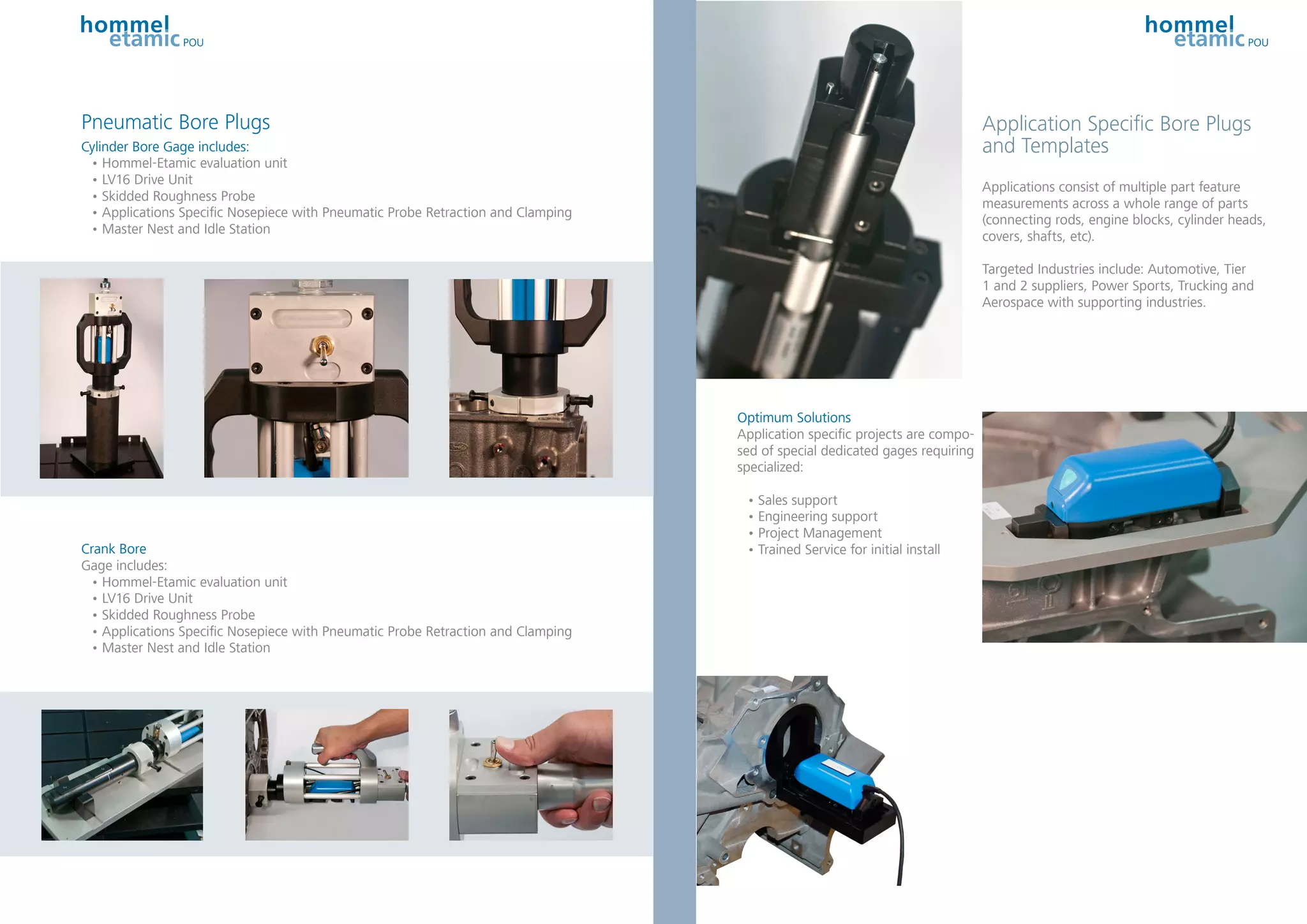 hommel
etamic POU

Pneumatic Bore Plugs
Cylinder Bore Gage includes:
• Hommel-Etamic evaluation unit
• LV16 Drive Unit
• Skidded Roughness Probe
• Applications Specific Nosepiece with Pneumatic Probe Retraction and Clamping
• Master Nest and Idle Station

Crank Bore
Gage includes:
• Hommel-Etamic evaluation unit
• LV16 Drive Unit
• Skidded Roughness Probe
• Applications Specific Nosepiece with Pneumatic Probe Retraction and Clamping
• Master Nest and Idle Station

hommel
etamic POU

Application Specific Bore Plugs and Templates

Applications consist of multiple part feature measurements across a whole range of parts (connecting rods, engine blocks, cylinder heads, covers, shafts, etc).

Targeted Industries include: Automotive, Tier 1 and 2 suppliers, Power Sports, Trucking and Aerospace with supporting industries.

Optimum Solutions
Application specific projects are composed of special dedicated gages requiring specialized:

• Sales support
• Engineering support
• Project Management
• Trained Service for initial install