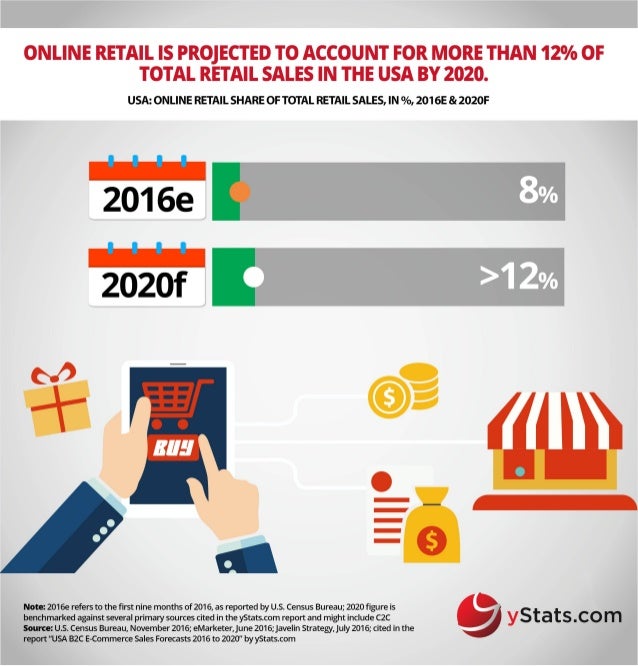 ONLINE RETAIL IS PROJECTED TO ACCOUNT FOR MORE THAN 12% OF TOTAL RETAIL SALES IN THE USA BY 2020.

USA: ONLINE RETAIL SHARE OF TOTAL RETAIL SALES, IN %, 2016E & 2020F

2016e

8%

2020f

>12%

BUY

$

$

Note: 2016e refers to the first nine months of 2016, as reported by U.S. Census Bureau; 2020 figure is benchmarked against several primary sources cited in the yStats.com report and might include C2C
Source: U.S. Census Bureau, November 2016; eMarketer, June 2016; Javelin Strategy, July 2016; cited in the report "USA B2C E-Commerce Sales Forecasts 2016 to 2020" by yStats.com

yStats.com