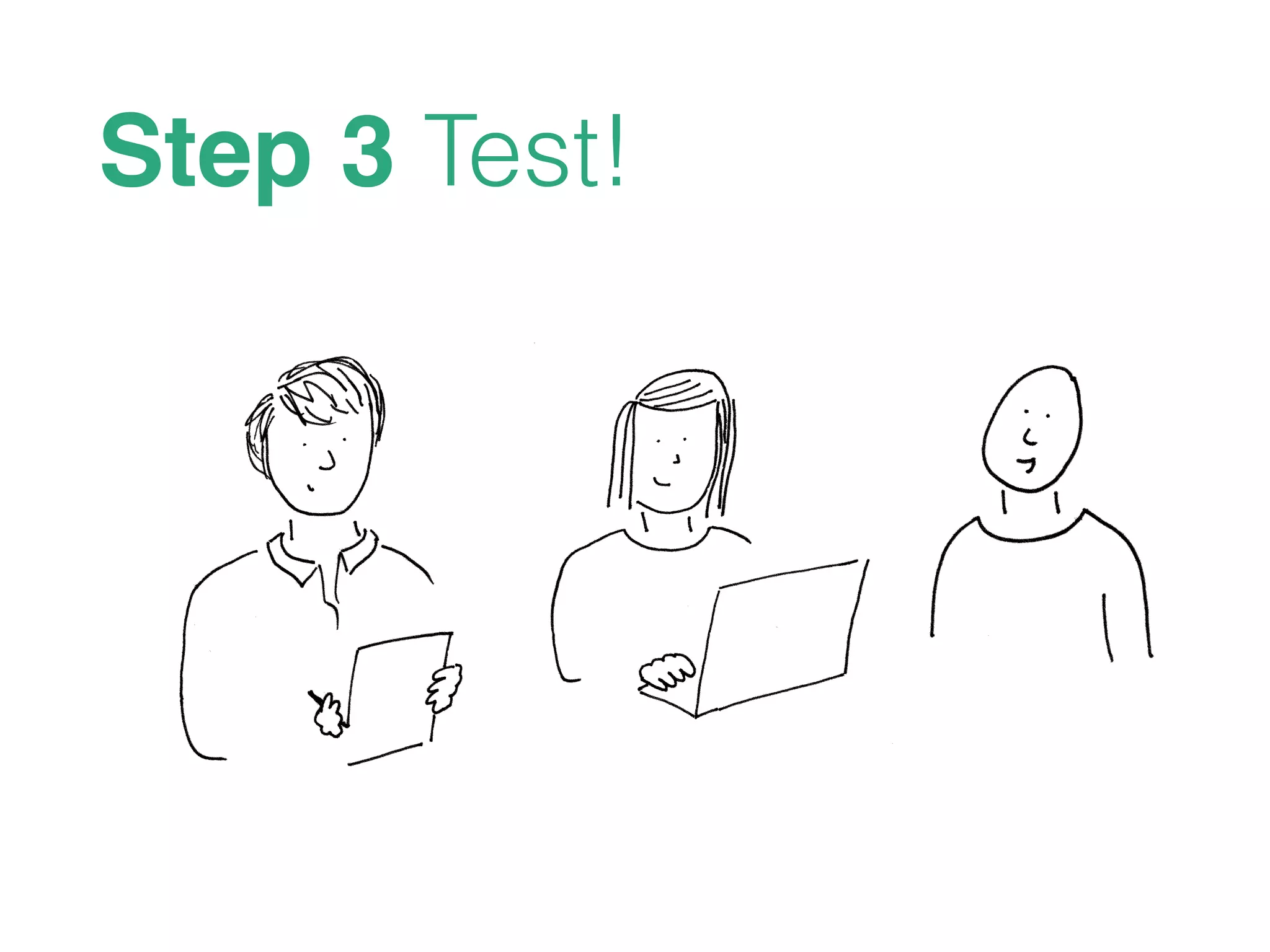 Step 3 Test!