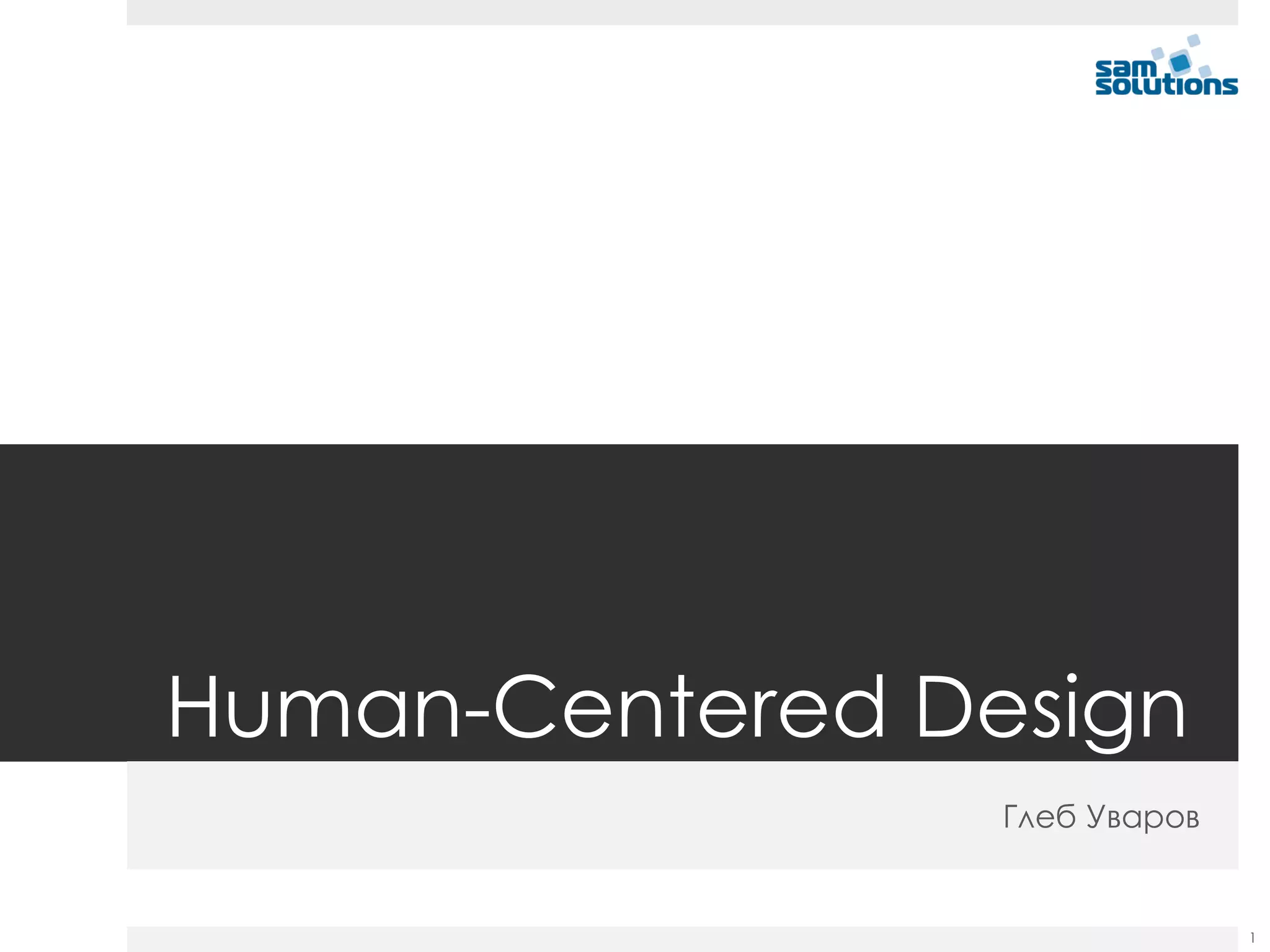 sam
solutions

Human-Centered Design

Глеб Уваров

1