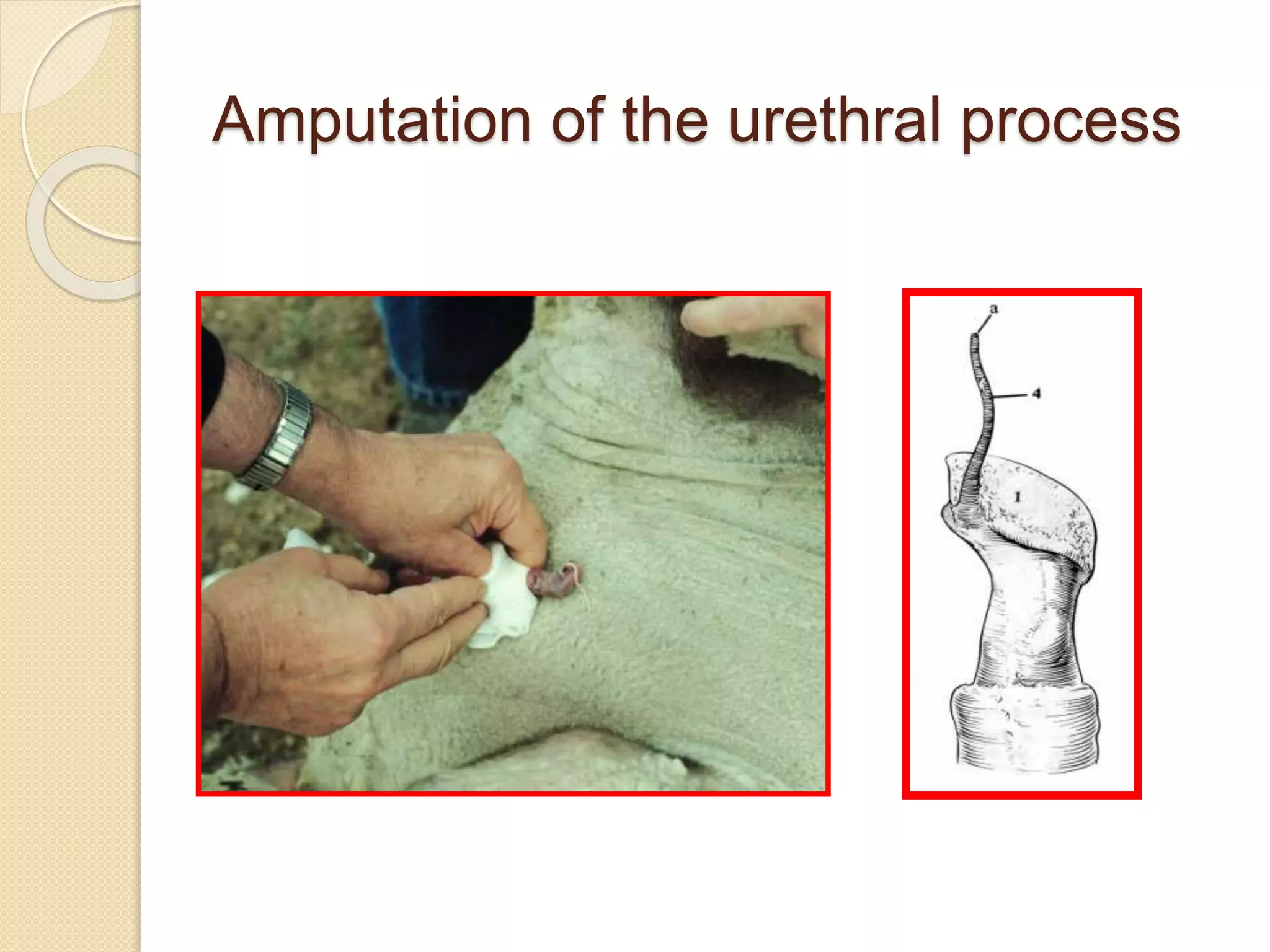 Amputation of the urethral process

a

4

1