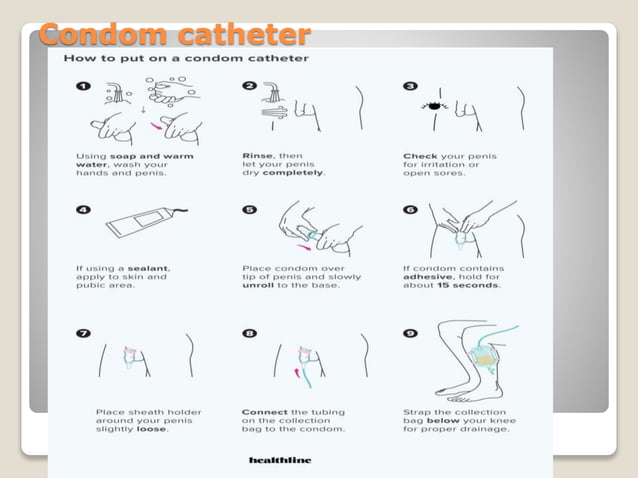 Condom catheter

How to put on a condom catheter

1
Using soap and warm water, wash your hands and penis.

2
Rinse, then let your penis dry completely.

3
Check your penis for irritation or open sores.

4
If using a sealant, apply to skin and pubic area.

5
Place condom over tip of penis and slowly unroll to the base.

6
If condom contains adhesive, hold for about 15 seconds.

7
Place sheath holder around your penis slightly loose.

8
Connect the tubing on the collection bag to the condom.

9
Strap the collection bag below your knee for proper drainage.

healthline