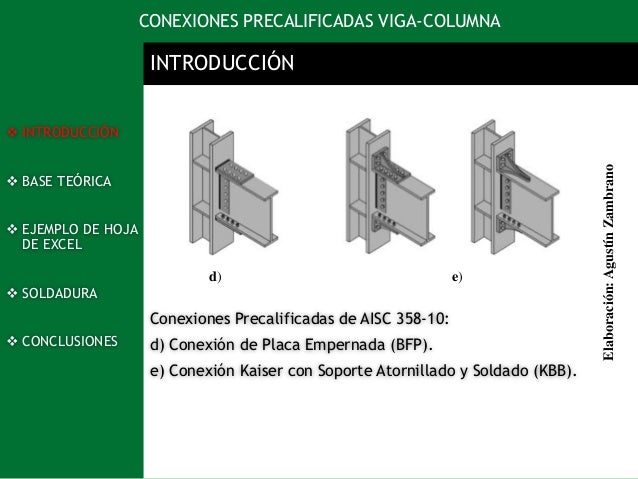 CONEXIONES PRECALIFICADAS VIGA-COLUMNA

INTRODUCCIÓN

❖ INTRODUCCIÓN

❖ BASE TEÓRICA

❖ EJEMPLO DE HOJA DE EXCEL

❖ SOLDADURA

❖ CONCLUSIONES

d)

e)

Elaboración: Agustín Zambrano

Conexiones Precalificadas de AISC 358-10:
d) Conexión de Placa Empernada (BFP).
e) Conexión Kaiser con Soporte Atornillado y Soldado (KBB).