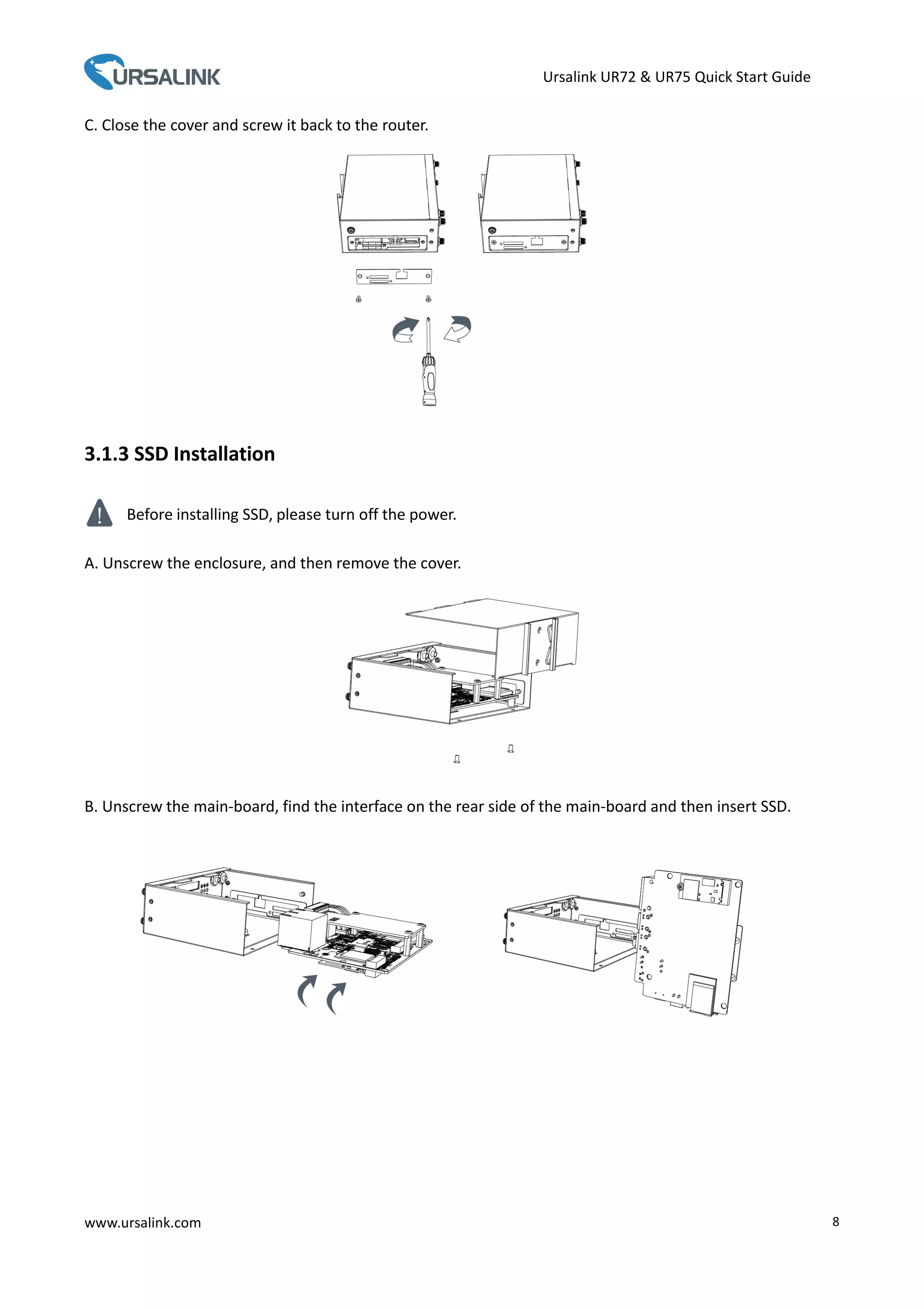 URSALINK

Ursalink UR72 & UR75 Quick Start Guide

C. Close the cover and screw it back to the router.

3.1.3 SSD Installation

Before installing SSD, please turn off the power.

A. Unscrew the enclosure, and then remove the cover.

B. Unscrew the main-board, find the interface on the rear side of the main-board and then insert SSD.

www.ursalink.com

8