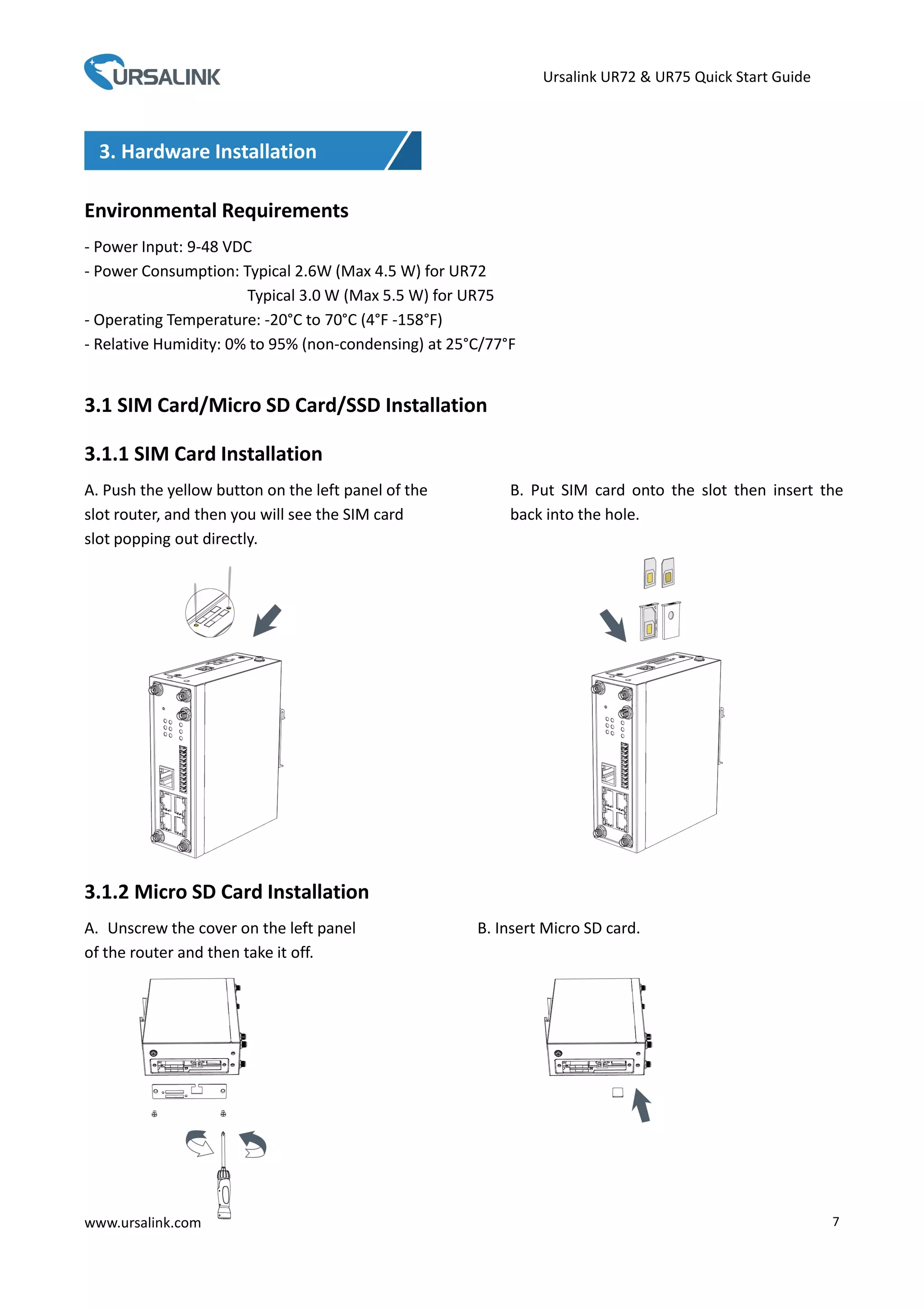 URSALINK

Ursalink UR72 & UR75 Quick Start Guide

3. Hardware Installation

Environmental Requirements

- Power Input: 9-48 VDC
- Power Consumption: Typical 2.6W (Max 4.5 W) for UR72
Typical 3.0 W (Max 5.5 W) for UR75
- Operating Temperature: -20°C to 70°C (4°F -158°F)
- Relative Humidity: 0% to 95% (non-condensing) at 25°C/77°F

3.1 SIM Card/Micro SD Card/SSD Installation

3.1.1 SIM Card Installation

A. Push the yellow button on the left panel of the slot router, and then you will see the SIM card slot popping out directly.

B. Put SIM card onto the slot then insert the back into the hole.

3.1.2 Micro SD Card Installation

A. Unscrew the cover on the left panel of the router and then take it off.

B. Insert Micro SD card.

www.ursalink.com

7