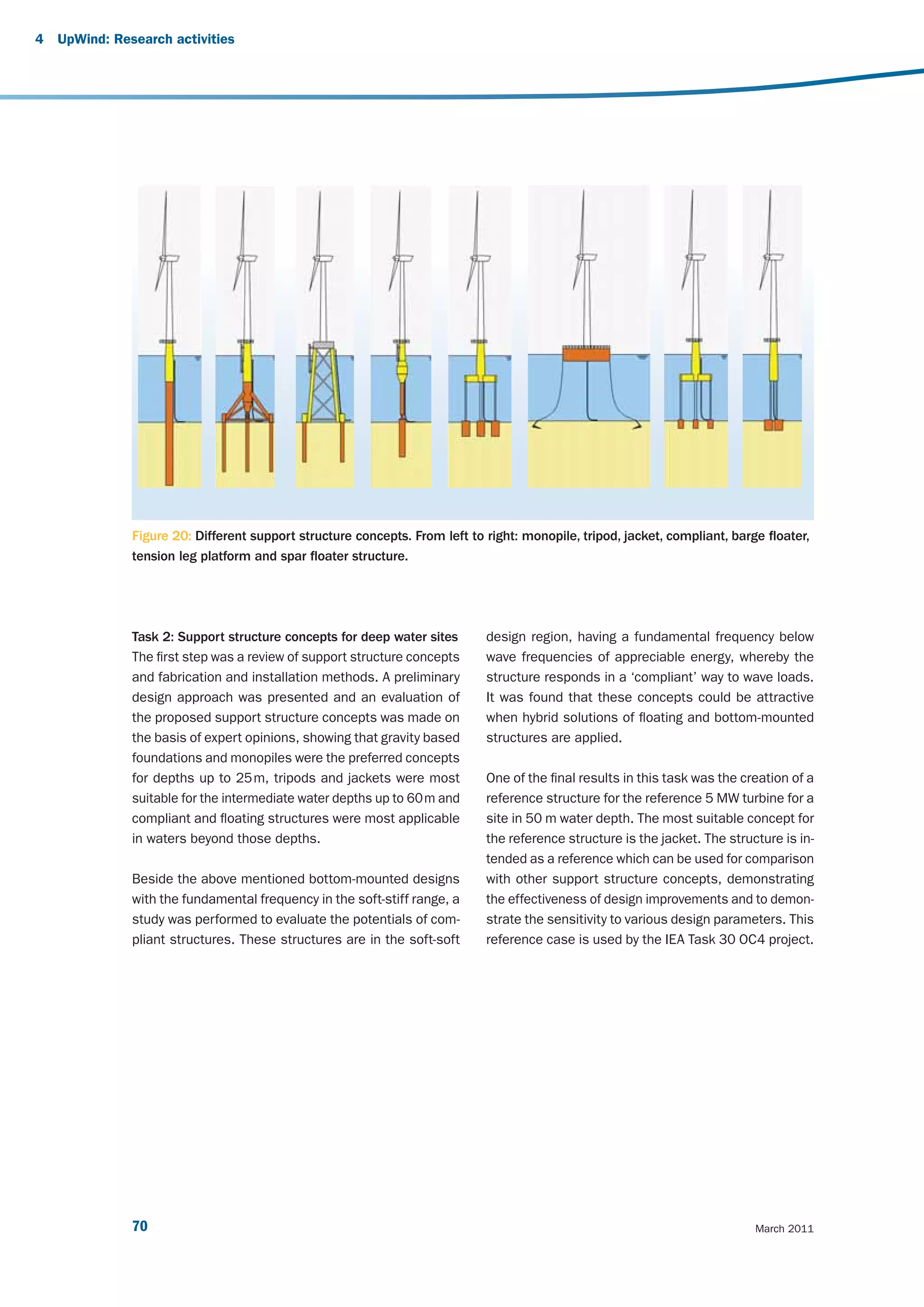 4 UpWind: Research activities

Figure 20: Different support structure concepts. From left to right: monopile, tripod, jacket, compliant, barge floater, tension leg platform and spar floater structure.

Task 2: Support structure concepts for deep water sites
The first step was a review of support structure concepts and fabrication and installation methods. A preliminary design approach was presented and an evaluation of the proposed support structure concepts was made on the basis of expert opinions, showing that gravity based foundations and monopiles were the preferred concepts for depths up to 25 m, tripods and jackets were most suitable for the intermediate water depths up to 60 m and compliant and floating structures were most applicable in waters beyond those depths.

Beside the above mentioned bottom-mounted designs with the fundamental frequency in the soft-stiff range, a study was performed to evaluate the potentials of compliant structures. These structures are in the soft-soft design region, having a fundamental frequency below wave frequencies of appreciable energy, whereby the structure responds in a ‘compliant’ way to wave loads. It was found that these concepts could be attractive when hybrid solutions of floating and bottom-mounted structures are applied.

One of the final results in this task was the creation of a reference structure for the reference 5 MW turbine for a site in 50 m water depth. The most suitable concept for the reference structure is the jacket. The structure is intended as a reference which can be used for comparison with other support structure concepts, demonstrating the effectiveness of design improvements and to demonstrate the sensitivity to various design parameters. This reference case is used by the IEA Task 30 OC4 project.

70

March 2011