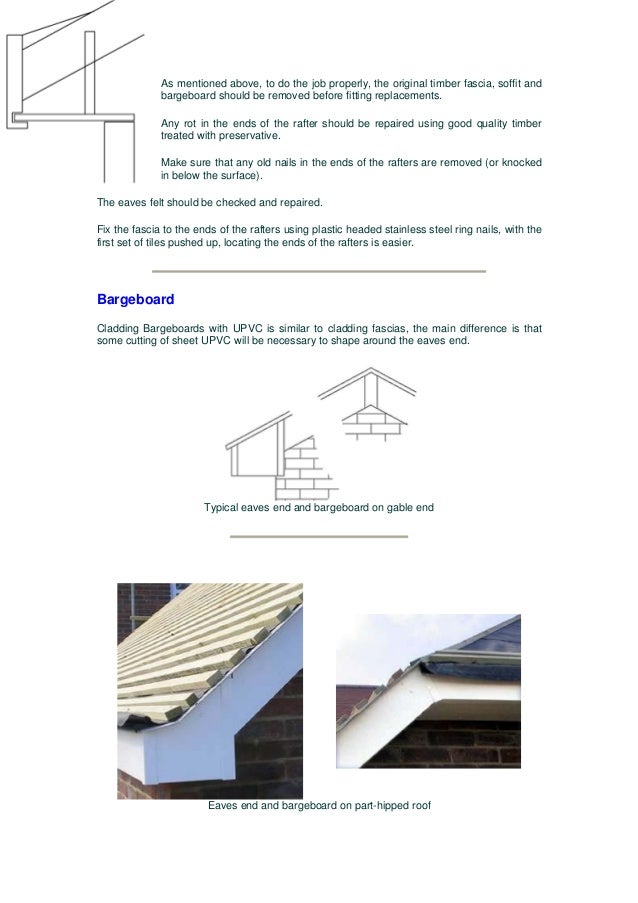 As mentioned above, to do the job properly, the original timber fascia, soffit and bargeboard should be removed before fitting replacements.

Any rot in the ends of the rafter should be repaired using good quality timber treated with preservative.

Make sure that any old nails in the ends of the rafters are removed (or knocked in below the surface).

The eaves felt should be checked and repaired.

Fix the fascia to the ends of the rafters using plastic headed stainless steel ring nails, with the first set of tiles pushed up, locating the ends of the rafters is easier.

Bargeboard

Cladding Bargeboards with UPVC is similar to cladding fascias, the main difference is that some cutting of sheet UPVC will be necessary to shape around the eaves end.

Typical eaves end and bargeboard on gable end

Eaves end and bargeboard on part-hipped roof