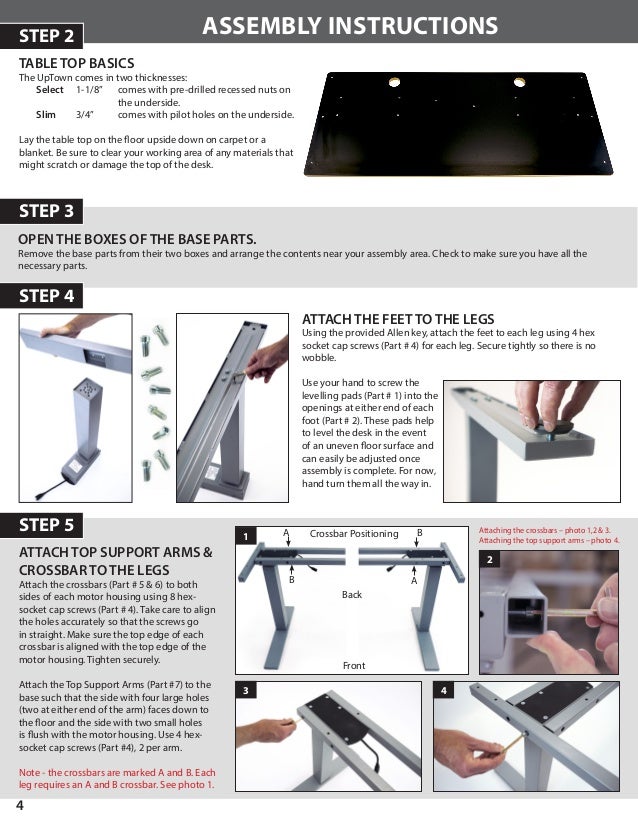 STEP 2

ASSEMBLY INSTRUCTIONS

TABLE TOP BASICS
The UpTown comes in two thicknesses:
Select 1-1/8" comes with pre-drilled recessed nuts on the underside.
Slim 3/4" comes with pilot holes on the underside.

Lay the table top on the floor upside down on carpet or a blanket. Be sure to clear your working area of any materials that might scratch or damage the top of the desk.

STEP 3

OPEN THE BOXES OF THE BASE PARTS.
Remove the base parts from their two boxes and arrange the contents near your assembly area. Check to make sure you have all the necessary parts.

STEP 4

ATTACH THE FEET TO THE LEGS
Using the provided Allen key, attach the feet to each leg using 4 hex socket cap screws (Part # 4) for each leg. Secure tightly so there is no wobble.

Use your hand to screw the levelling pads (Part # 1) into the openings at either end of each foot (Part # 2). These pads help to level the desk in the event of an uneven floor surface and can easily be adjusted once assembly is complete. For now, hand turn them all the way in.

STEP 5

ATTACH TOP SUPPORT ARMS & CROSSBAR TO THE LEGS
Attach the crossbars (Part # 5 & 6) to both sides of each motor housing using 8 hex-socket cap screws (Part # 4). Take care to align the holes accurately so that the screws go in straight. Make sure the top edge of each crossbar is aligned with the top edge of the motor housing. Tighten securely.

Attach the Top Support Arms (Part #7) to the base such that the side with four large holes (two at either end of the arm) faces down to the floor and the side with two small holes is flush with the motor housing. Use 4 hex-socket cap screws (Part #4), 2 per arm.

Note - the crossbars are marked A and B. Each leg requires an A and B crossbar. See photo 1.

1
A Crossbar Positioning B
B A
Back
Front

Attaching the crossbars – photo 1,2 & 3.
Attaching the top support arms – photo 4.

2

3

4

4