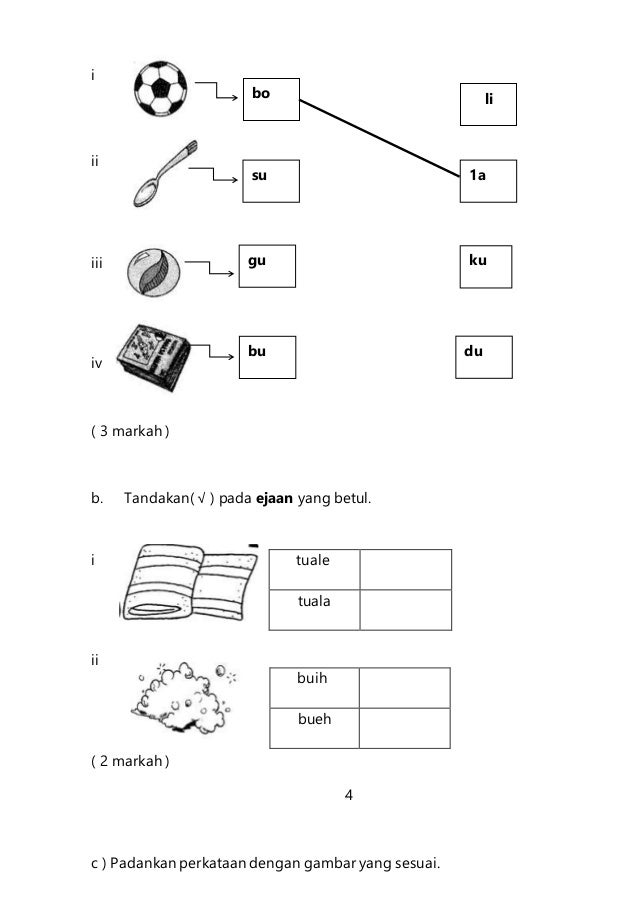 i bo li

ii su 1a

iii gu ku

iv bu du

( 3 markah )

b. Tandakan( √ ) pada **ejaan** yang betul.

i

| tuale | |
|---|---|
| tuala | |

ii

| buih | |
|---|---|
| bueh | |

( 2 markah )

4

c ) Padankan perkataan dengan gambar yang sesuai.