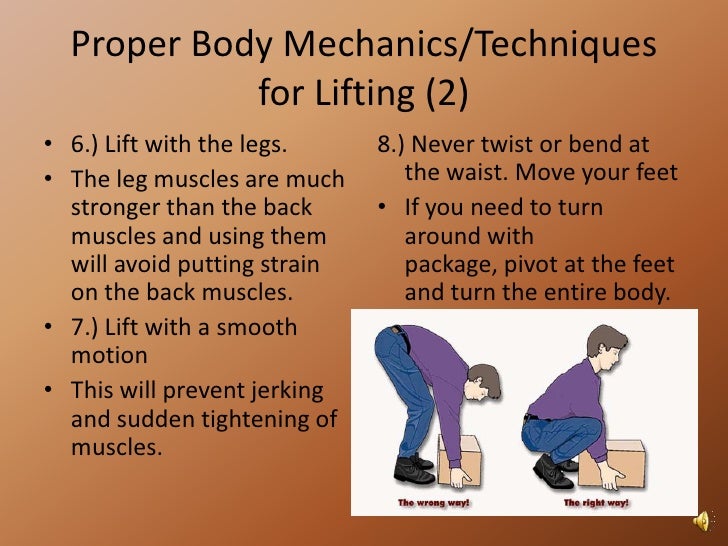 Proper Body Mechanics/Techniques for Lifting (2)

• 6.) Lift with the legs.
• The leg muscles are much stronger than the back muscles and using them will avoid putting strain on the back muscles.
• 7.) Lift with a smooth motion
• This will prevent jerking and sudden tightening of muscles.

8.) Never twist or bend at the waist. Move your feet
• If you need to turn around with package, pivot at the feet and turn the entire body.

The wrong way!
The right way!