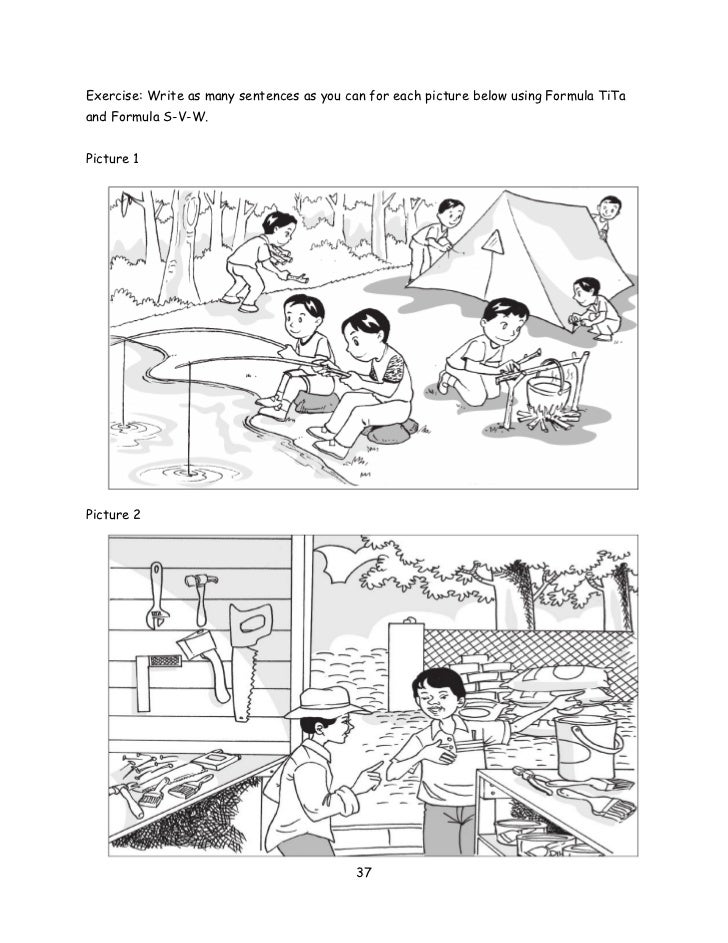 Exercise: Write as many sentences as you can for each picture below using Formula TiTa and Formula S-V-W.

Picture 1

Picture 2

37