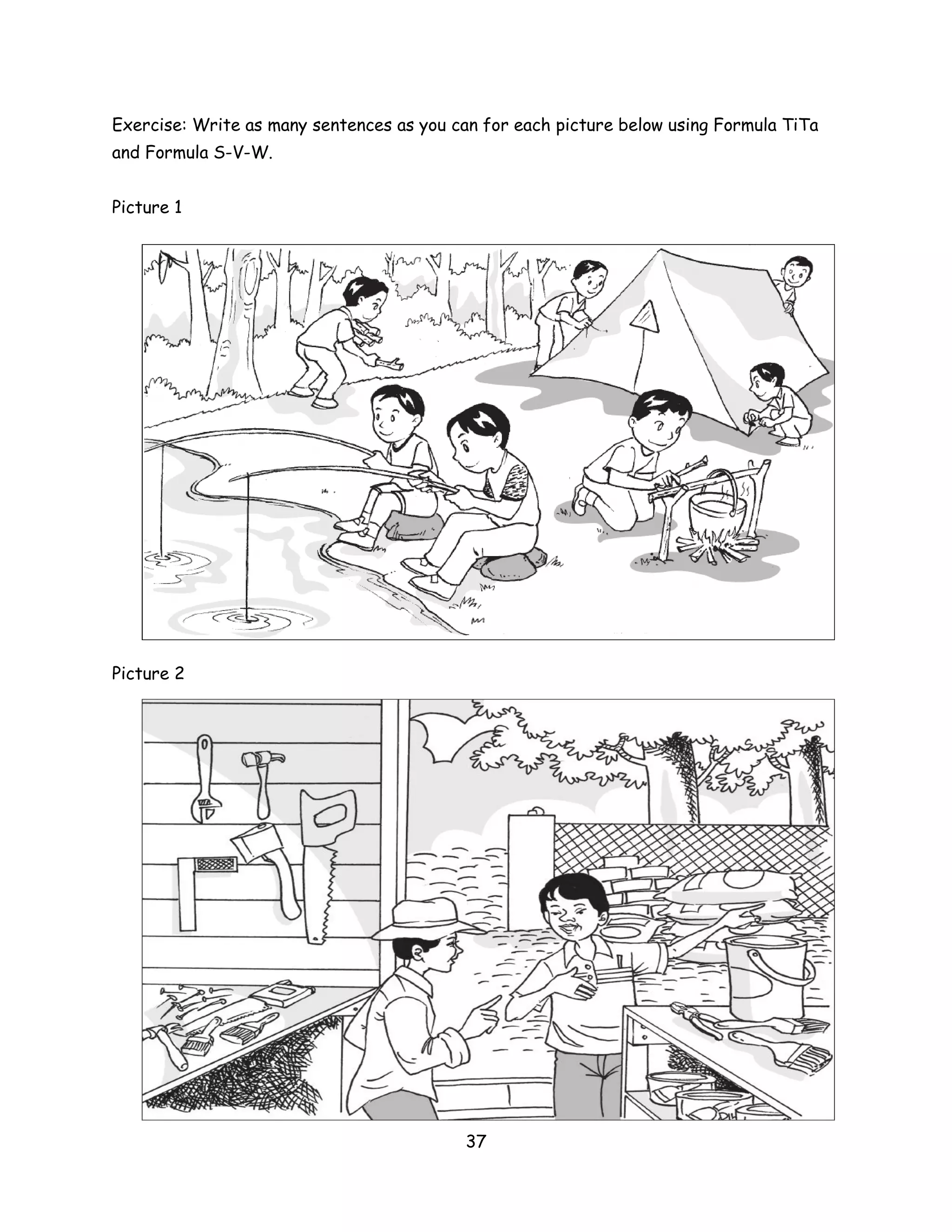 Exercise: Write as many sentences as you can for each picture below using Formula TiTa and Formula S-V-W.

Picture 1

Picture 2

37