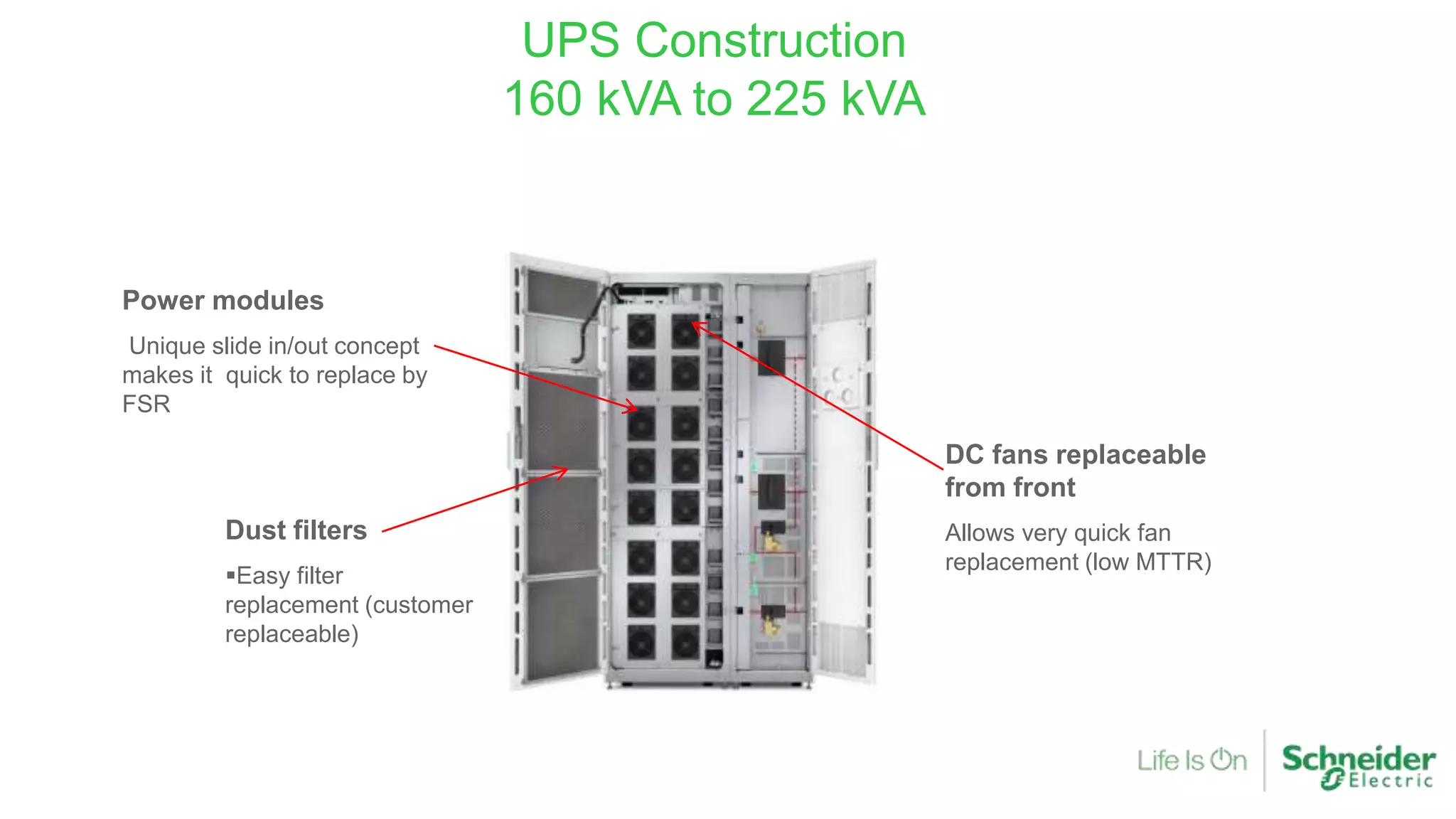 UPS Construction
160 kVA to 225 kVA

Power modules

Unique slide in/out concept makes it quick to replace by FSR

Dust filters

▪Easy filter replacement (customer replaceable)

DC fans replaceable from front

Allows very quick fan replacement (low MTTR)

Life Is On Schneider Electric