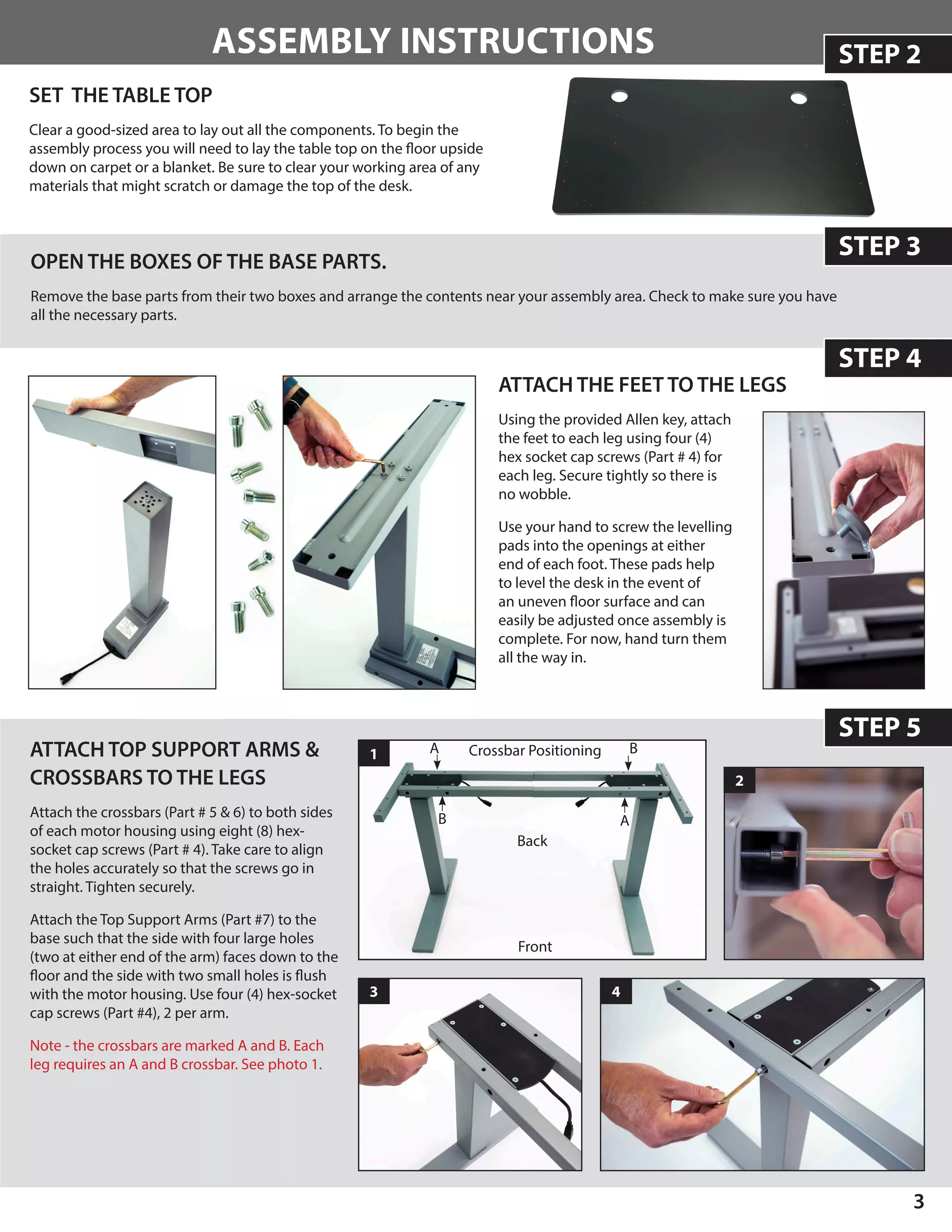 ASSEMBLY INSTRUCTIONS

STEP 2

SET THE TABLE TOP

Clear a good-sized area to lay out all the components. To begin the assembly process you will need to lay the table top on the floor upside down on carpet or a blanket. Be sure to clear your working area of any materials that might scratch or damage the top of the desk.

STEP 3

OPEN THE BOXES OF THE BASE PARTS.

Remove the base parts from their two boxes and arrange the contents near your assembly area. Check to make sure you have all the necessary parts.

STEP 4

ATTACH THE FEET TO THE LEGS

Using the provided Allen key, attach the feet to each leg using four (4) hex socket cap screws (Part # 4) for each leg. Secure tightly so there is no wobble.

Use your hand to screw the levelling pads into the openings at either end of each foot. These pads help to level the desk in the event of an uneven floor surface and can easily be adjusted once assembly is complete. For now, hand turn them all the way in.

STEP 5

ATTACH TOP SUPPORT ARMS & CROSSBARS TO THE LEGS

Attach the crossbars (Part # 5 & 6) to both sides of each motor housing using eight (8) hex-socket cap screws (Part # 4). Take care to align the holes accurately so that the screws go in straight. Tighten securely.

Attach the Top Support Arms (Part #7) to the base such that the side with four large holes (two at either end of the arm) faces down to the floor and the side with two small holes is flush with the motor housing. Use four (4) hex-socket cap screws (Part #4), 2 per arm.

Note - the crossbars are marked A and B. Each leg requires an A and B crossbar. See photo 1.

1

A

Crossbar Positioning

B

B

A

Back

Front

2

3

4

3