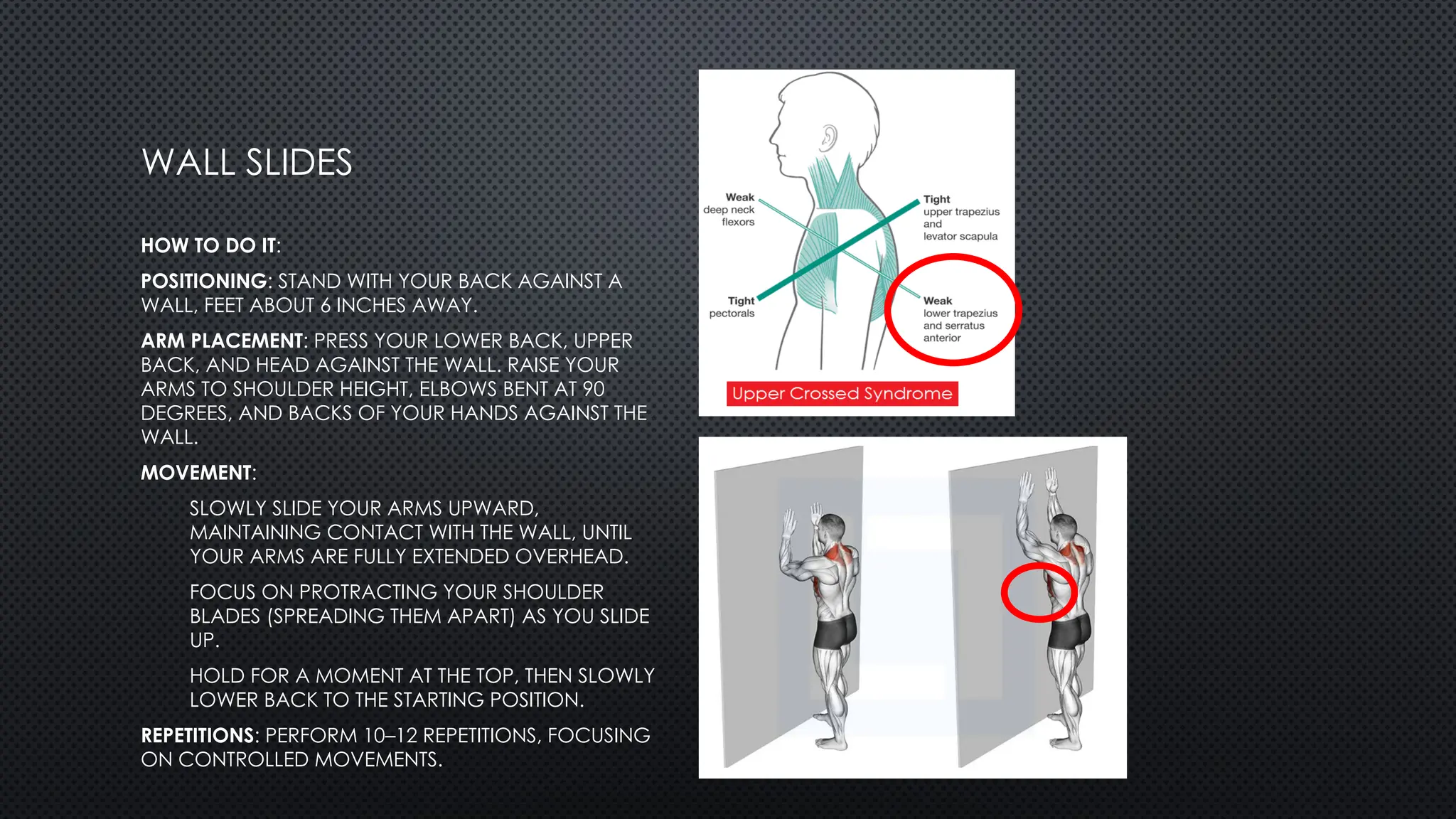 WALL SLIDES

HOW TO DO IT:

POSITIONING: STAND WITH YOUR BACK AGAINST A WALL, FEET ABOUT 6 INCHES AWAY.

ARM PLACEMENT: PRESS YOUR LOWER BACK, UPPER BACK, AND HEAD AGAINST THE WALL. RAISE YOUR ARMS TO SHOULDER HEIGHT, ELBOWS BENT AT 90 DEGREES, AND BACKS OF YOUR HANDS AGAINST THE WALL.

MOVEMENT:

SLOWLY SLIDE YOUR ARMS UPWARD, MAINTAINING CONTACT WITH THE WALL, UNTIL YOUR ARMS ARE FULLY EXTENDED OVERHEAD.

FOCUS ON PROTRACTING YOUR SHOULDER BLADES (SPREADING THEM APART) AS YOU SLIDE UP.

HOLD FOR A MOMENT AT THE TOP, THEN SLOWLY LOWER BACK TO THE STARTING POSITION.

REPETITIONS: PERFORM 10–12 REPETITIONS, FOCUSING ON CONTROLLED MOVEMENTS.

Weak deep neck flexors

Tight upper trapezius and levator scapula

Tight pectorals

Weak lower trapezius and serratus anterior

Upper Crossed Syndrome