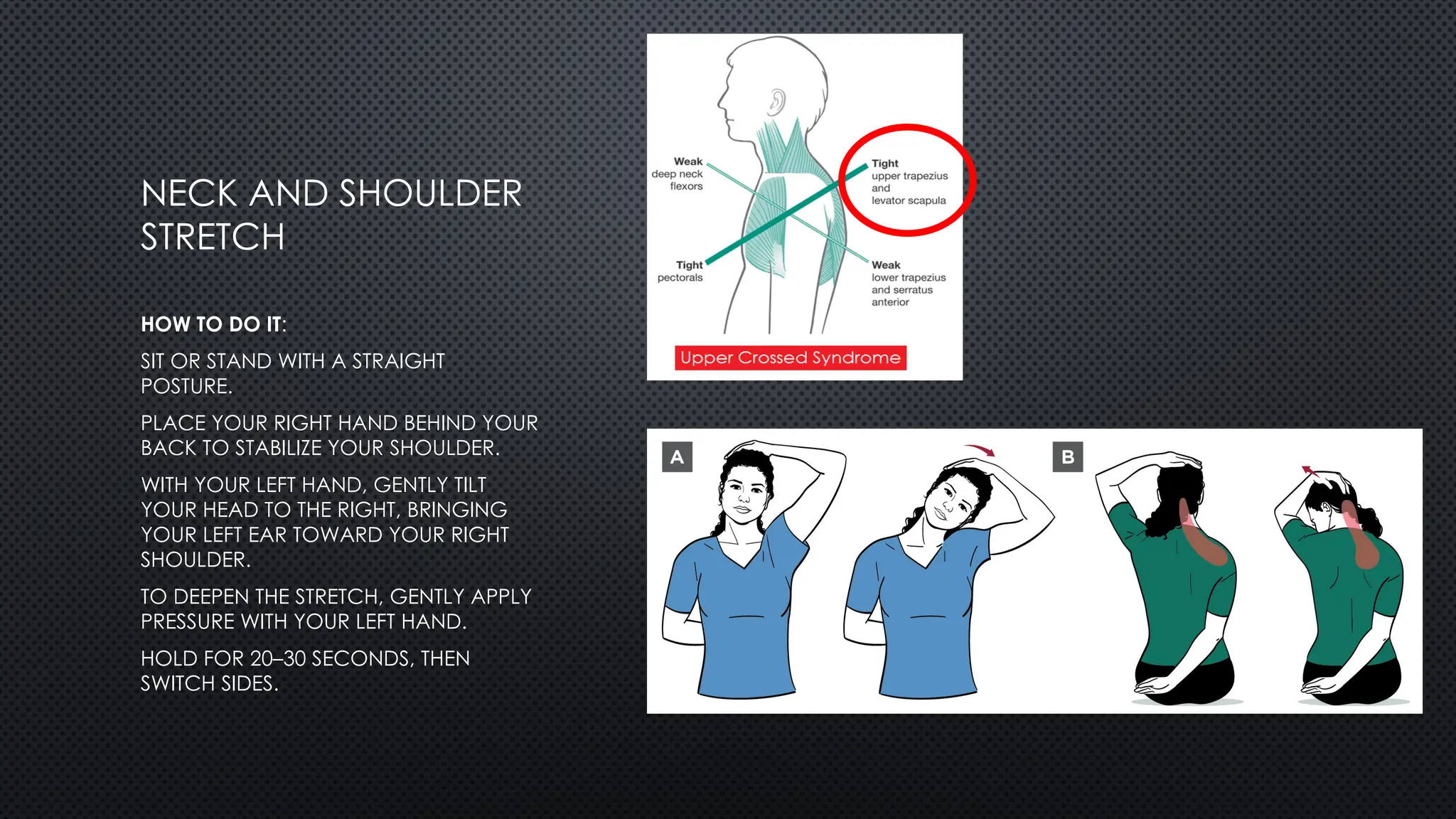 NECK AND SHOULDER STRETCH

HOW TO DO IT:

SIT OR STAND WITH A STRAIGHT POSTURE.

PLACE YOUR RIGHT HAND BEHIND YOUR BACK TO STABILIZE YOUR SHOULDER.

WITH YOUR LEFT HAND, GENTLY TILT YOUR HEAD TO THE RIGHT, BRINGING YOUR LEFT EAR TOWARD YOUR RIGHT SHOULDER.

TO DEEPEN THE STRETCH, GENTLY APPLY PRESSURE WITH YOUR LEFT HAND.

HOLD FOR 20–30 SECONDS, THEN SWITCH SIDES.

Weak deep neck flexors

Tight upper trapezius and levator scapula

Tight pectorals

Weak lower trapezius and serratus anterior

Upper Crossed Syndrome

A

B