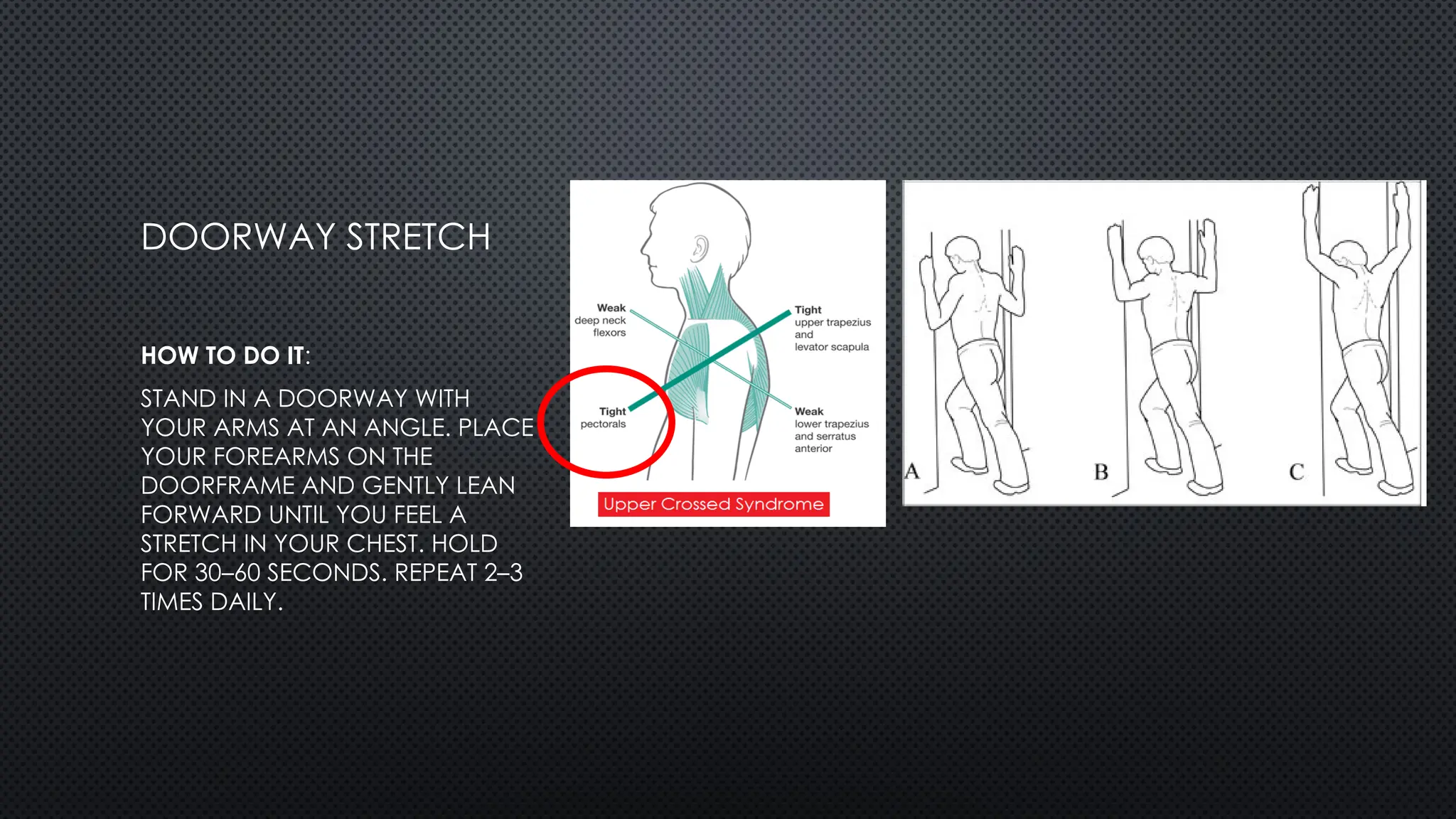 DOORWAY STRETCH

HOW TO DO IT:

STAND IN A DOORWAY WITH YOUR ARMS AT AN ANGLE. PLACE YOUR FOREARMS ON THE DOORFRAME AND GENTLY LEAN FORWARD UNTIL YOU FEEL A STRETCH IN YOUR CHEST. HOLD FOR 30–60 SECONDS. REPEAT 2–3 TIMES DAILY.

Weak deep neck flexors

Tight upper trapezius and levator scapula

Tight pectorals

Weak lower trapezius and serratus anterior

Upper Crossed Syndrome

A

B

C