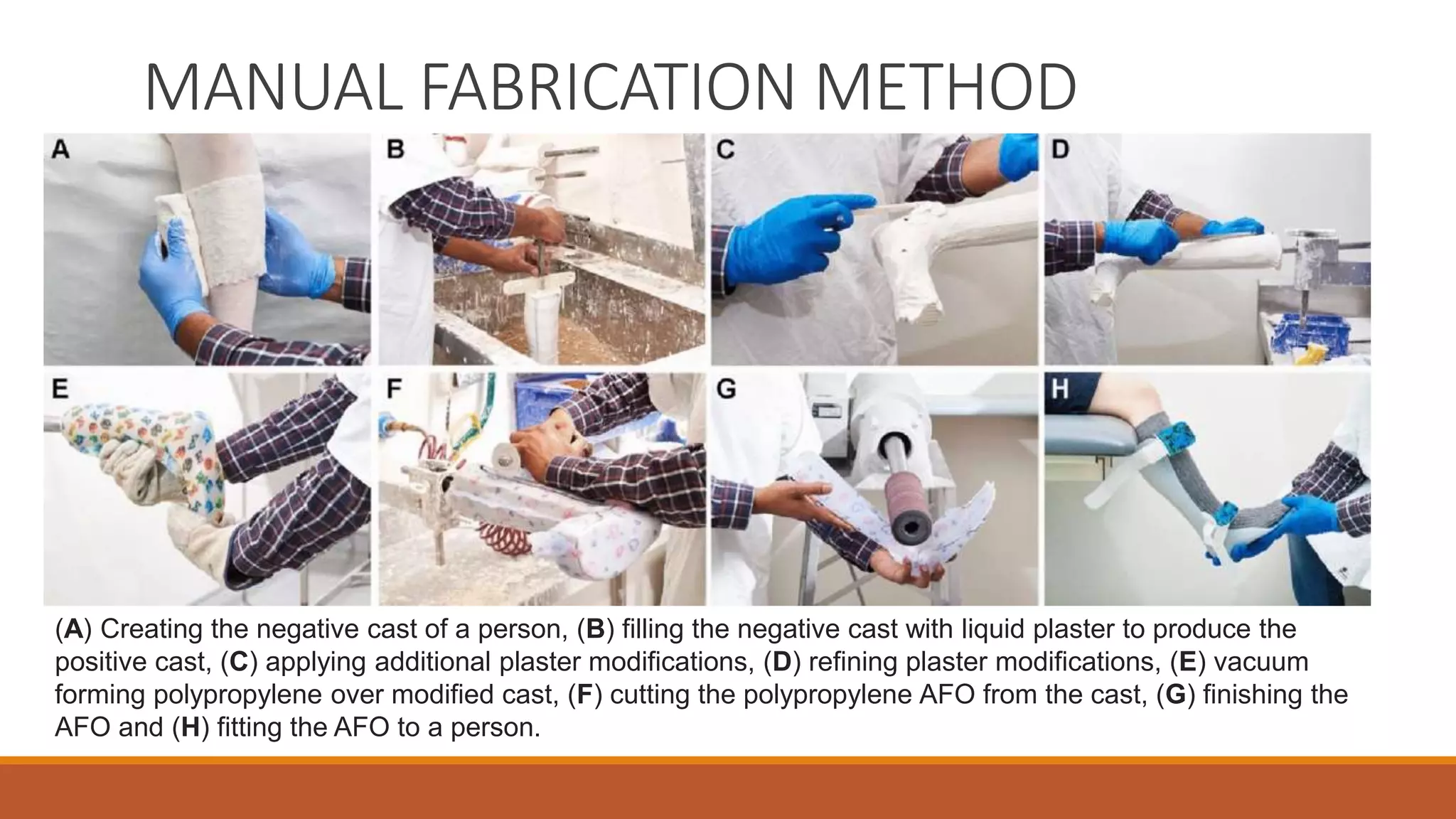 MANUAL FABRICATION METHOD

A

B

C

D

E

F

G

H

(A) Creating the negative cast of a person, (B) filling the negative cast with liquid plaster to produce the positive cast, (C) applying additional plaster modifications, (D) refining plaster modifications, (E) vacuum forming polypropylene over modified cast, (F) cutting the polypropylene AFO from the cast, (G) finishing the AFO and (H) fitting the AFO to a person.