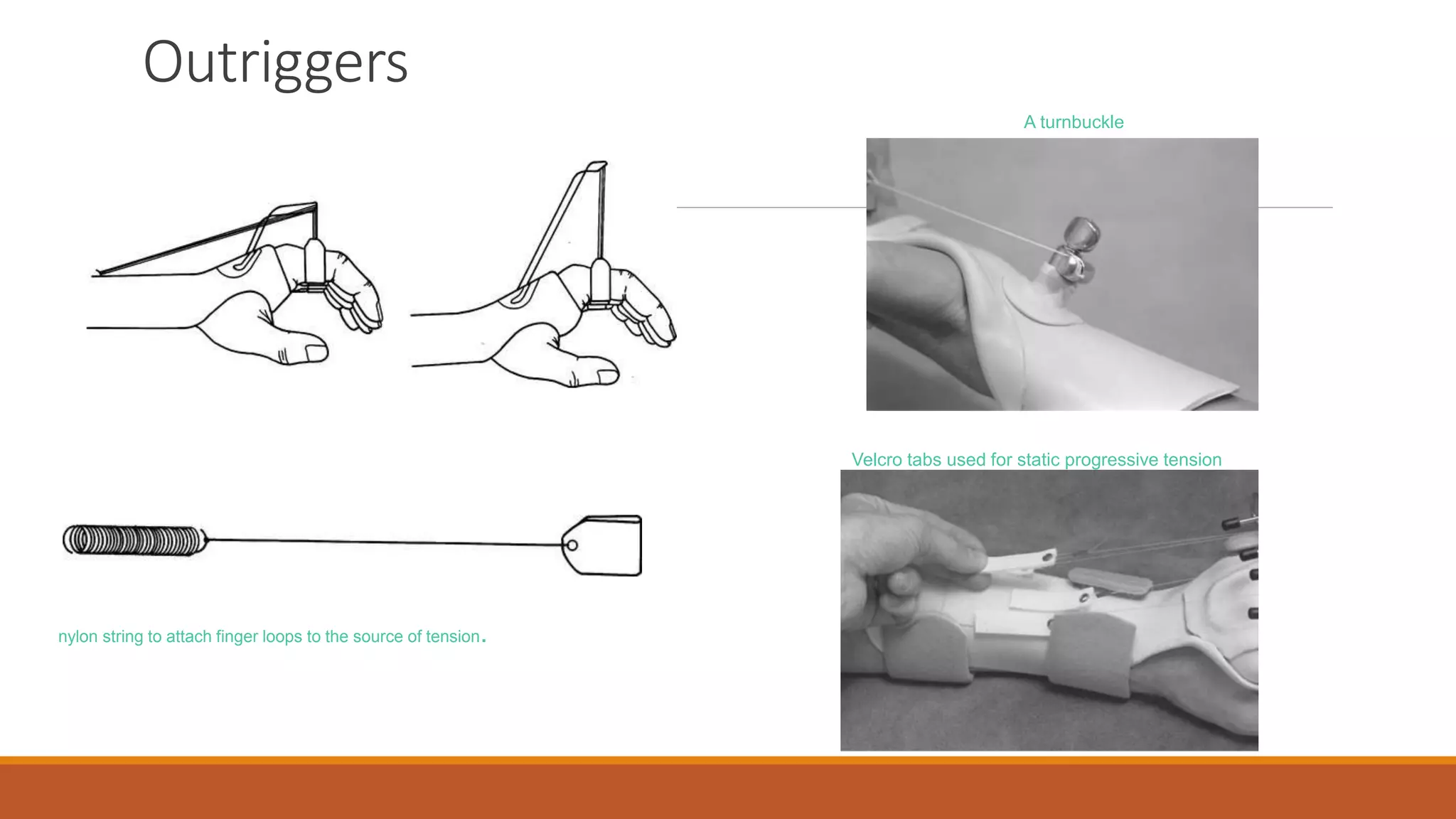 Outriggers

A turnbuckle

Velcro tabs used for static progressive tension

nylon string to attach finger loops to the source of tension.