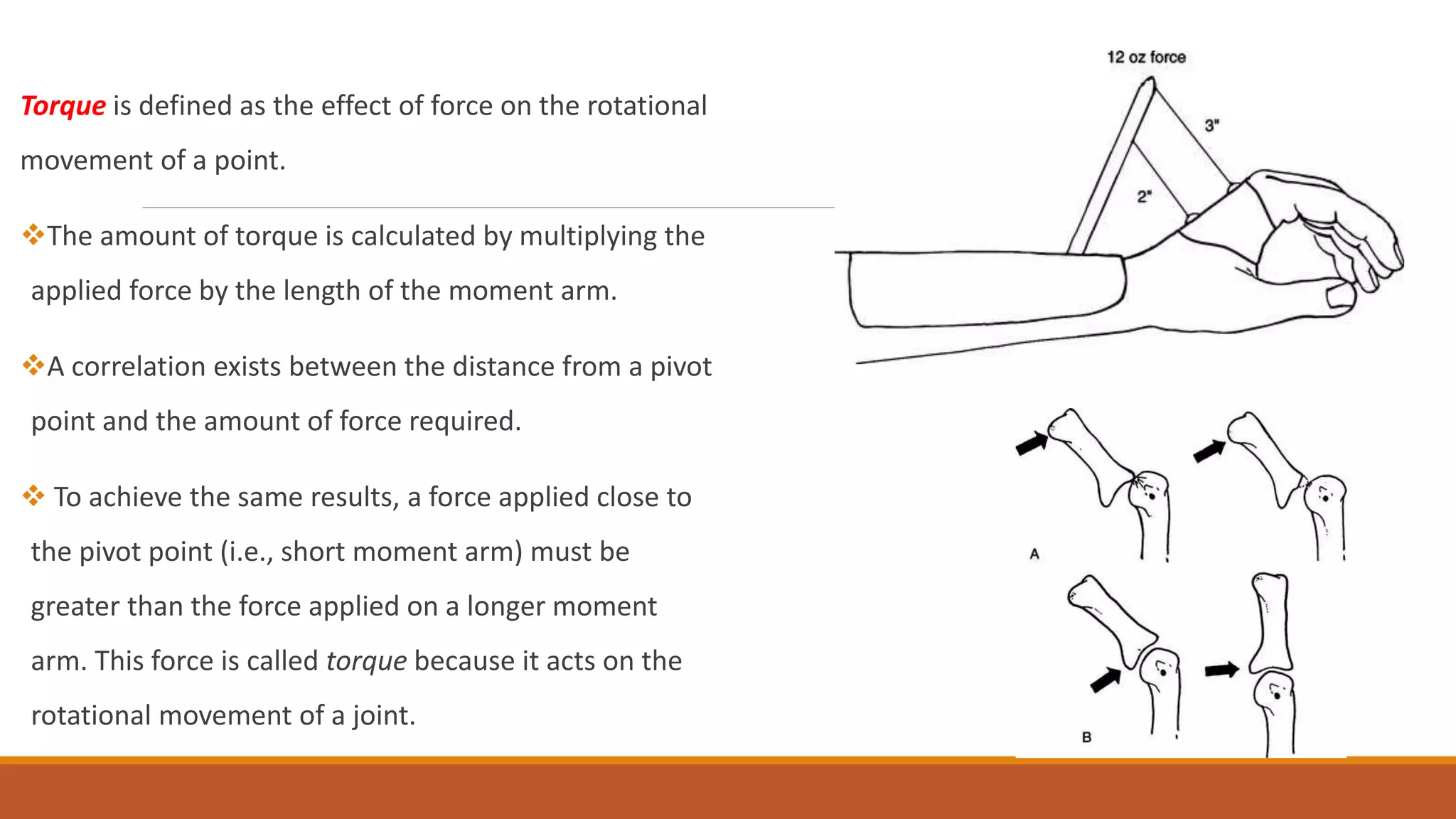 Torque is defined as the effect of force on the rotational movement of a point.

❖The amount of torque is calculated by multiplying the applied force by the length of the moment arm.

❖A correlation exists between the distance from a pivot point and the amount of force required.

❖ To achieve the same results, a force applied close to the pivot point (i.e., short moment arm) must be greater than the force applied on a longer moment arm. This force is called torque because it acts on the rotational movement of a joint.

12 oz force

3"

2"

A

B