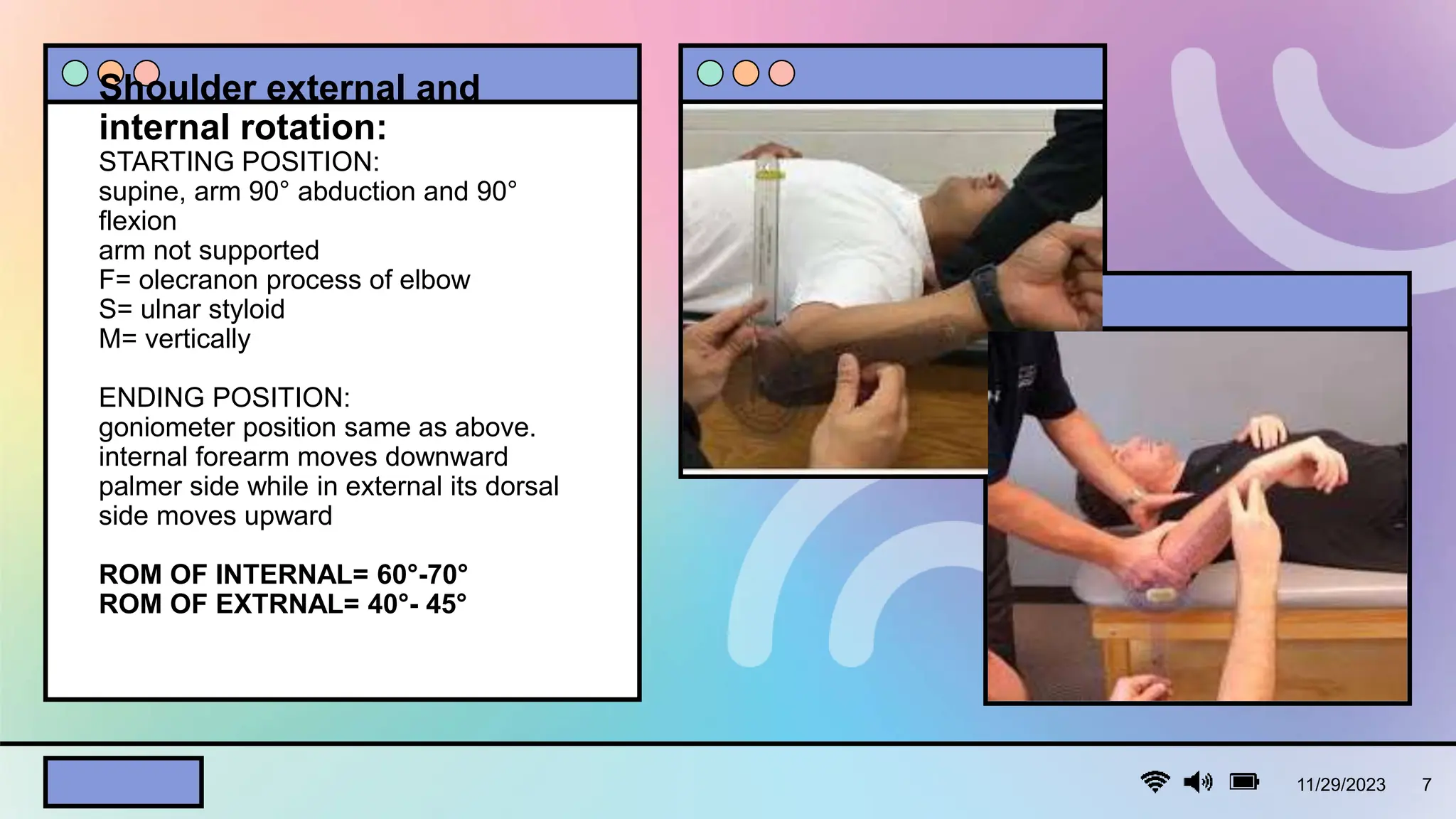 Shoulder external and internal rotation:

STARTING POSITION:
supine, arm 90° abduction and 90° flexion
arm not supported
F= olecranon process of elbow
S= ulnar styloid
M= vertically

ENDING POSITION:
goniometer position same as above.
internal forearm moves downward palmer side while in external its dorsal side moves upward

ROM OF INTERNAL= 60°-70°
ROM OF EXTRNAL= 40°- 45°

11/29/2023 7