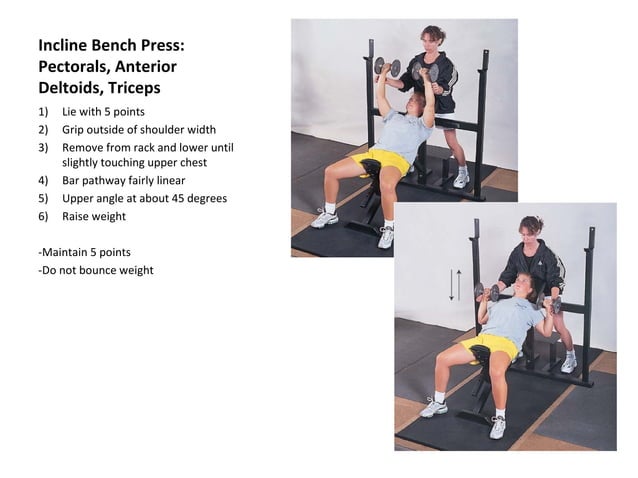 Incline Bench Press: Pectorals, Anterior Deltoids, Triceps

1) Lie with 5 points
2) Grip outside of shoulder width
3) Remove from rack and lower until slightly touching upper chest
4) Bar pathway fairly linear
5) Upper angle at about 45 degrees
6) Raise weight

-Maintain 5 points
-Do not bounce weight