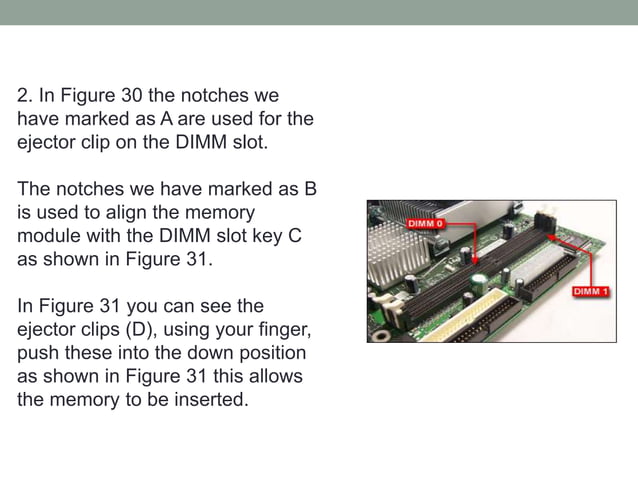 2. In Figure 30 the notches we have marked as A are used for the ejector clip on the DIMM slot.

The notches we have marked as B is used to align the memory module with the DIMM slot key C as shown in Figure 31.

In Figure 31 you can see the ejector clips (D), using your finger, push these into the down position as shown in Figure 31 this allows the memory to be inserted.

DIMM 0

DIMM 1