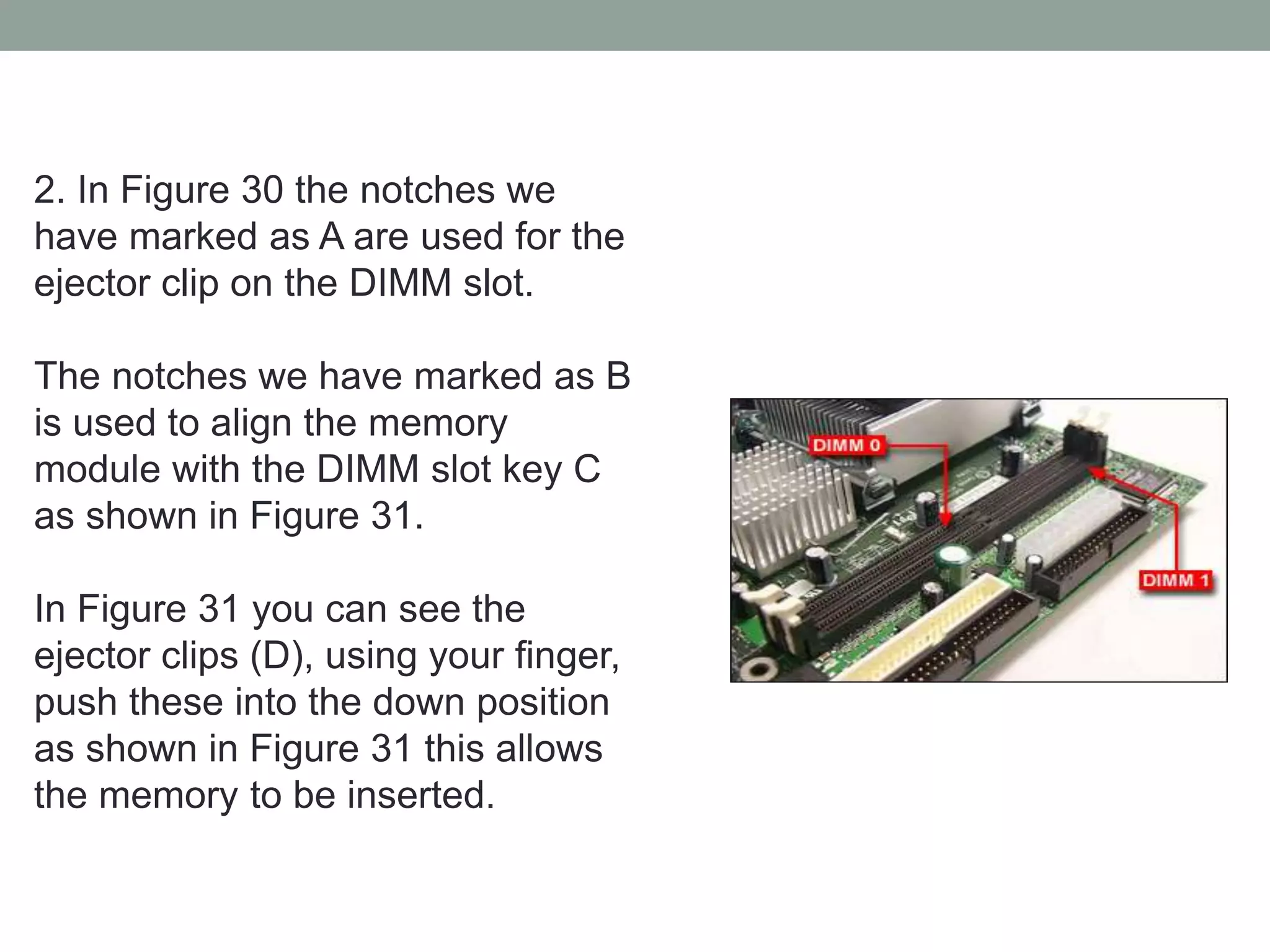 2. In Figure 30 the notches we have marked as A are used for the ejector clip on the DIMM slot.

The notches we have marked as B is used to align the memory module with the DIMM slot key C as shown in Figure 31.

In Figure 31 you can see the ejector clips (D), using your finger, push these into the down position as shown in Figure 31 this allows the memory to be inserted.

DIMM 0

DIMM 1