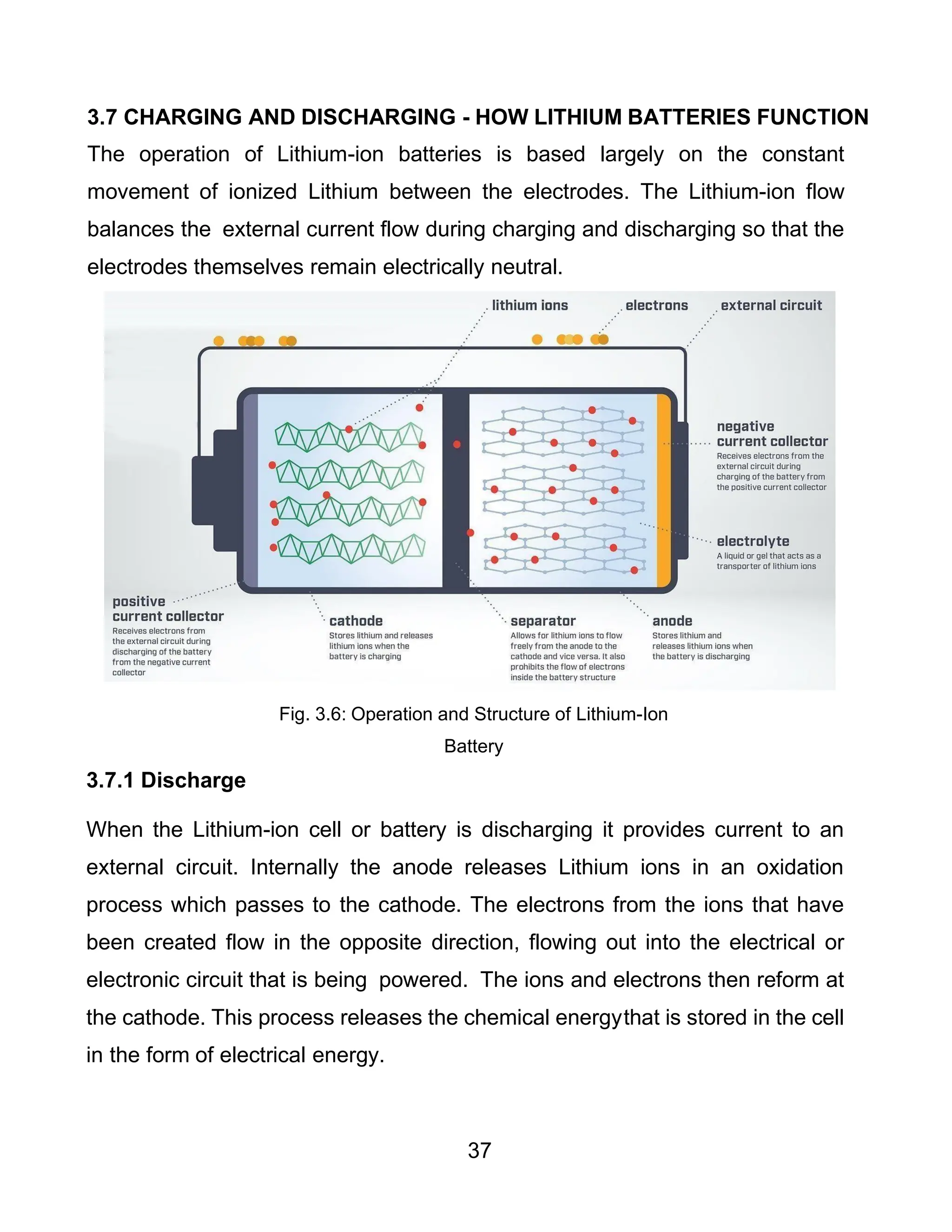 3.7 CHARGING AND DISCHARGING - HOW LITHIUM BATTERIES FUNCTION

The operation of Lithium-ion batteries is based largely on the constant movement of ionized Lithium between the electrodes. The Lithium-ion flow balances the external current flow during charging and discharging so that the electrodes themselves remain electrically neutral.

lithium ions

electrons

external circuit

negative current collector
Receives electrons from the external circuit during charging of the battery from the positive current collector

electrolyte
A liquid or gel that acts as a transporter of lithium ions

positive current collector
Receives electrons from the external circuit during discharging of the battery from the negative current collector

cathode
Stores lithium and releases lithium ions when the battery is charging

separator
Allows for lithium ions to flow freely from the anode to the cathode and vice versa. It also prohibits the flow of electrons inside the battery structure

anode
Stores lithium and releases lithium ions when the battery is discharging

Fig. 3.6: Operation and Structure of Lithium-Ion Battery

3.7.1 Discharge

When the Lithium-ion cell or battery is discharging it provides current to an external circuit. Internally the anode releases Lithium ions in an oxidation process which passes to the cathode. The electrons from the ions that have been created flow in the opposite direction, flowing out into the electrical or electronic circuit that is being powered. The ions and electrons then reform at the cathode. This process releases the chemical energythat is stored in the cell in the form of electrical energy.

37