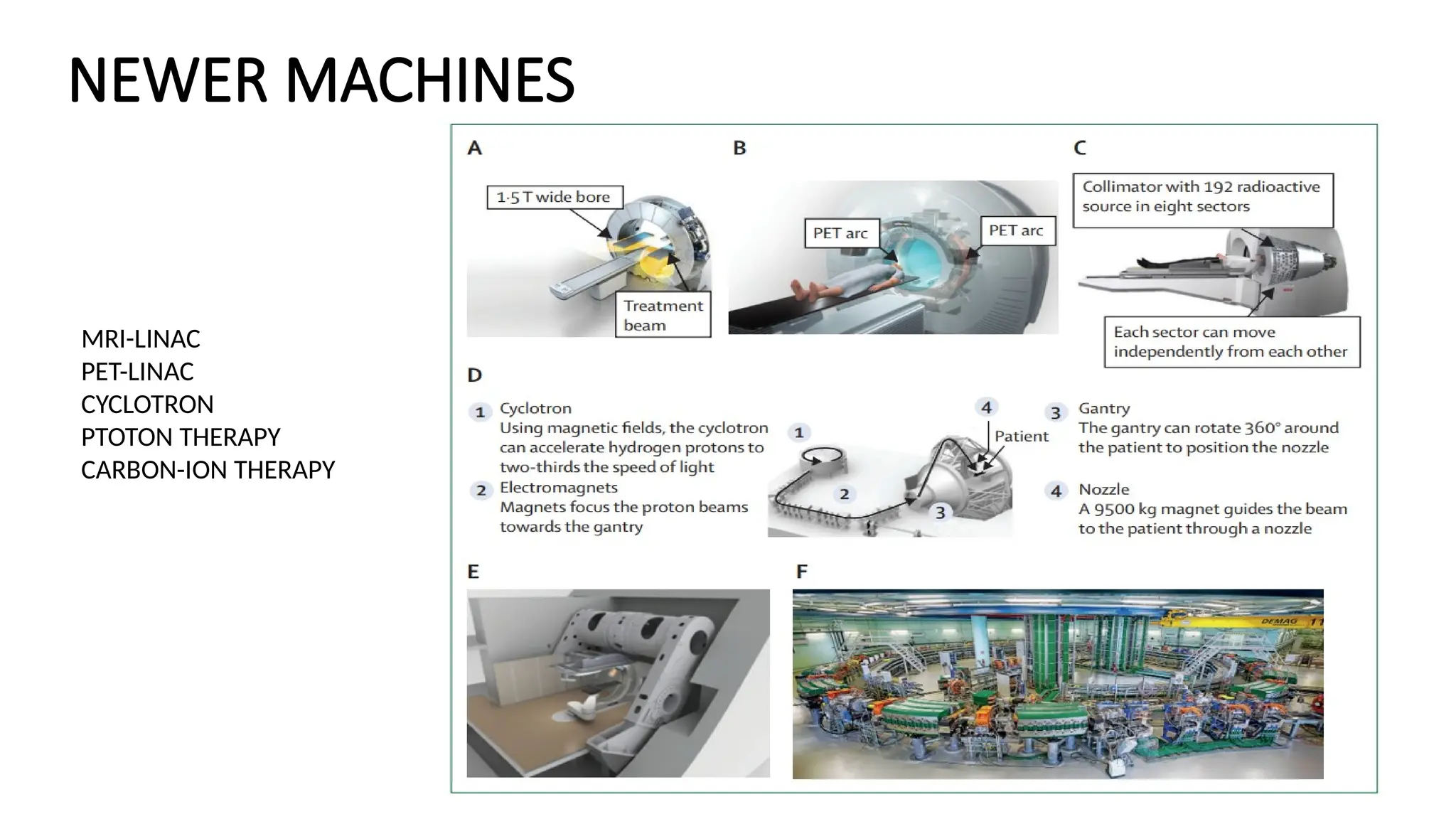 NEWER MACHINES

MRI-LINAC
PET-LINAC
CYCLOTRON
PTOTON THERAPY
CARBON-ION THERAPY

A

1·5 T wide bore

Treatment beam

B

PET arc

PET arc

C

Collimator with 192 radioactive source in eight sectors

Each sector can move independently from each other

D

1 Cyclotron
Using magnetic fields, the cyclotron can accelerate hydrogen protons to two-thirds the speed of light

2 Electromagnets
Magnets focus the proton beams towards the gantry

1

2

3

4

Patient

3 Gantry
The gantry can rotate 360° around the patient to position the nozzle

4 Nozzle
A 9500 kg magnet guides the beam to the patient through a nozzle

E

F

DEMAG