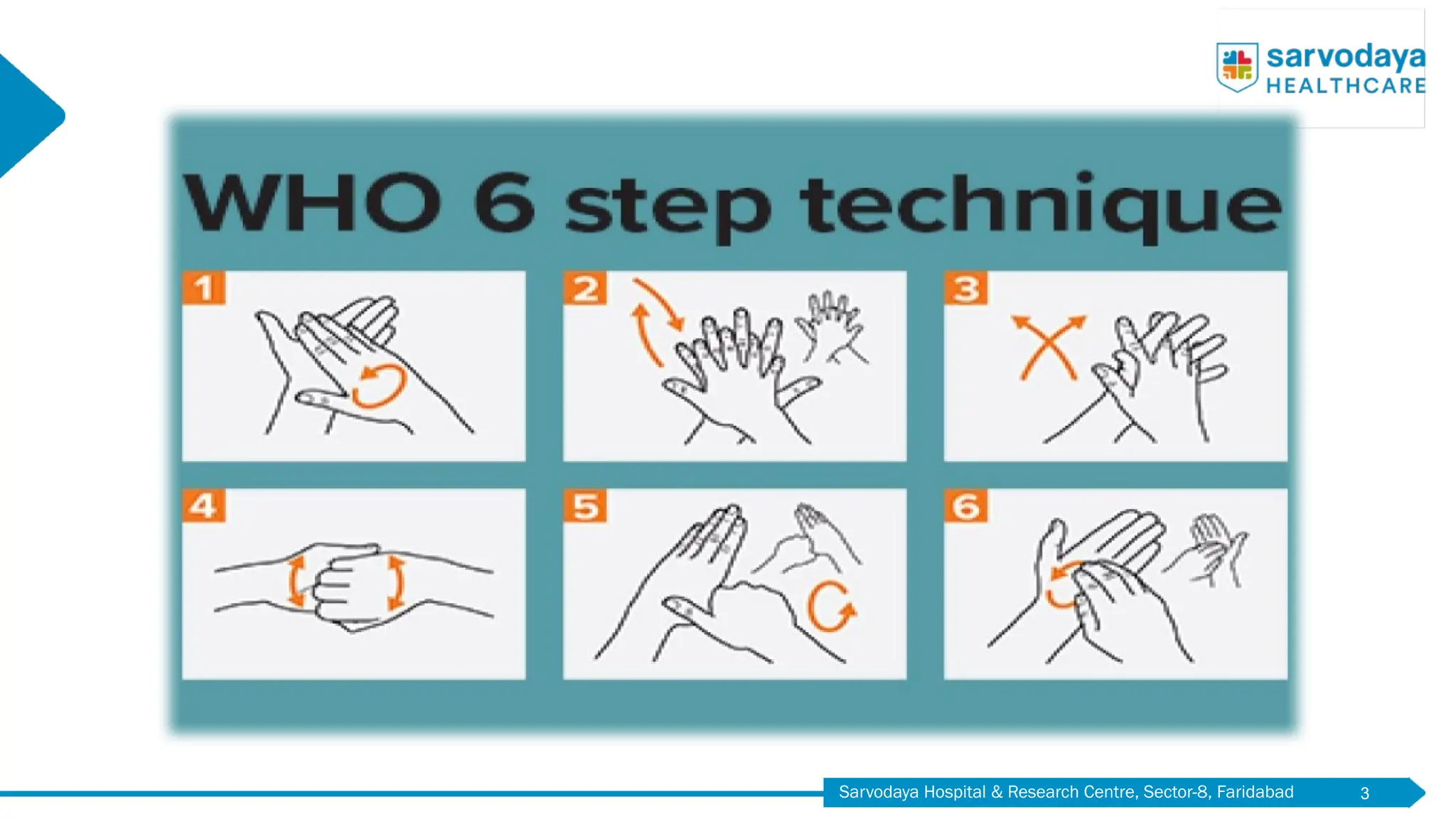 sarvodaya
HEALTHCARE

WHO 6 step technique

1

2

3

4

5

6

Sarvodaya Hospital & Research Centre, Sector-8, Faridabad 3