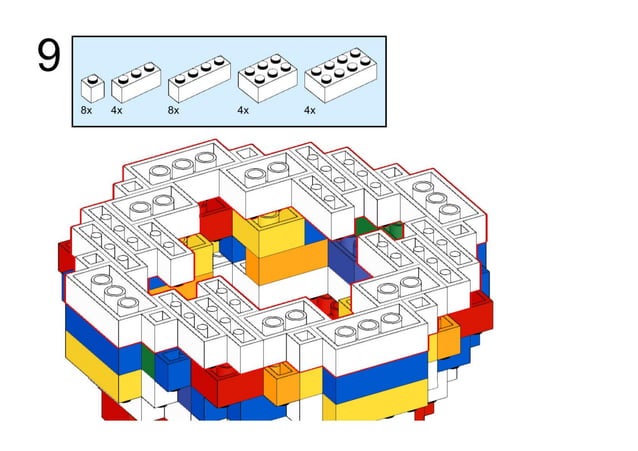 9

8x 4x 8x 4x 4x