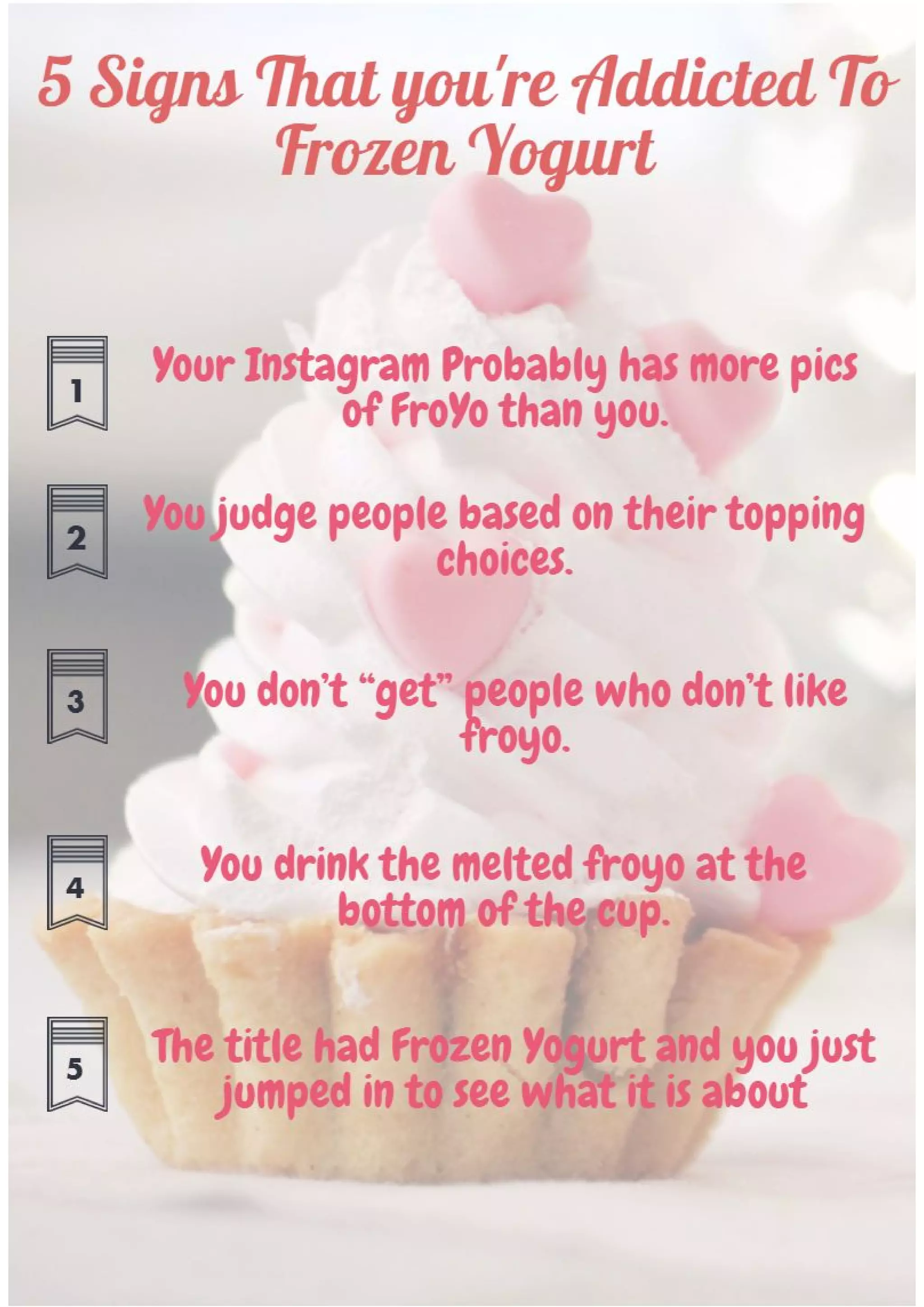 5 Signs That you're Addicted To Frozen Yogurt

1

Your Instagram Probably has more pics of FroYo than you.

2

You judge people based on their topping choices.

3

You don't "get" people who don't like froyo.

4

You drink the melted froyo at the bottom of the cup.

5

The title had Frozen Yogurt and you just jumped in to see what it is about