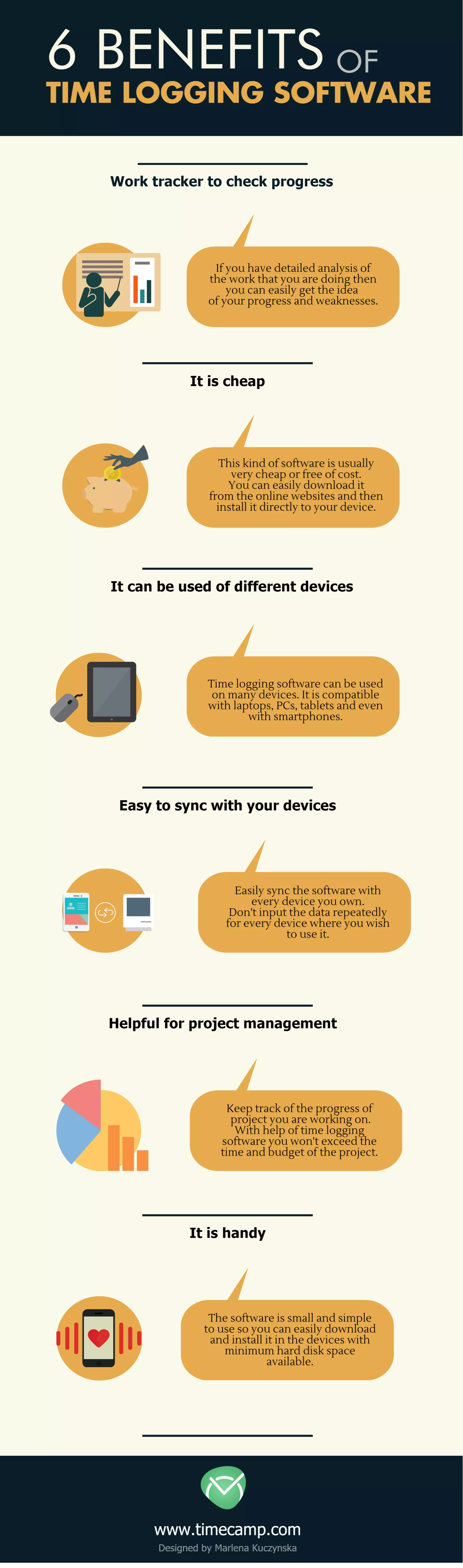 6 BENEFITS OF
TIME LOGGING SOFTWARE

Work tracker to check progress

If you have detailed analysis of the work that you are doing then you can easily get the idea of your progress and weaknesses.

It is cheap

This kind of software is usually very cheap or free of cost. You can easily download it from the online websites and then install it directly to your device.

It can be used of different devices

Time logging software can be used on many devices. It is compatible with laptops, PCs, tablets and even with smartphones.

Easy to sync with your devices

Easily sync the software with every device you own. Don't input the data repeatedly for every device where you wish to use it.

Helpful for project management

Keep track of the progress of project you are working on. With help of time logging software you won't exceed the time and budget of the project.

It is handy

The software is small and simple to use so you can easily download and install it in the devices with minimum hard disk space available.

www.timecamp.com
Designed by Marlena Kuczynska