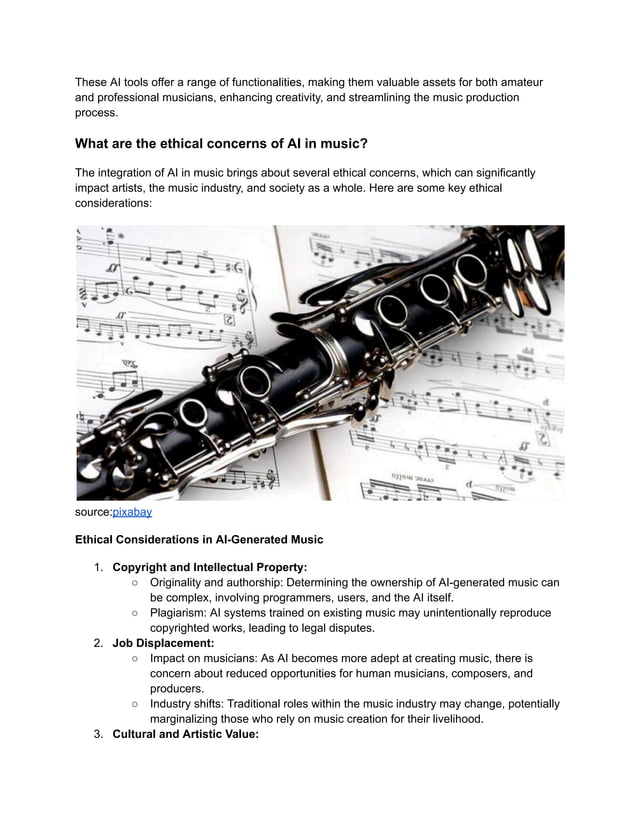 These AI tools offer a range of functionalities, making them valuable assets for both amateur and professional musicians, enhancing creativity, and streamlining the music production process.

What are the ethical concerns of AI in music?

The integration of AI in music brings about several ethical concerns, which can significantly impact artists, the music industry, and society as a whole. Here are some key ethical considerations:

source:pixabay

Ethical Considerations in AI-Generated Music

1. Copyright and Intellectual Property:
   ○ Originality and authorship: Determining the ownership of AI-generated music can be complex, involving programmers, users, and the AI itself.
   ○ Plagiarism: AI systems trained on existing music may unintentionally reproduce copyrighted works, leading to legal disputes.
2. Job Displacement:
   ○ Impact on musicians: As AI becomes more adept at creating music, there is concern about reduced opportunities for human musicians, composers, and producers.
   ○ Industry shifts: Traditional roles within the music industry may change, potentially marginalizing those who rely on music creation for their livelihood.
3. Cultural and Artistic Value: