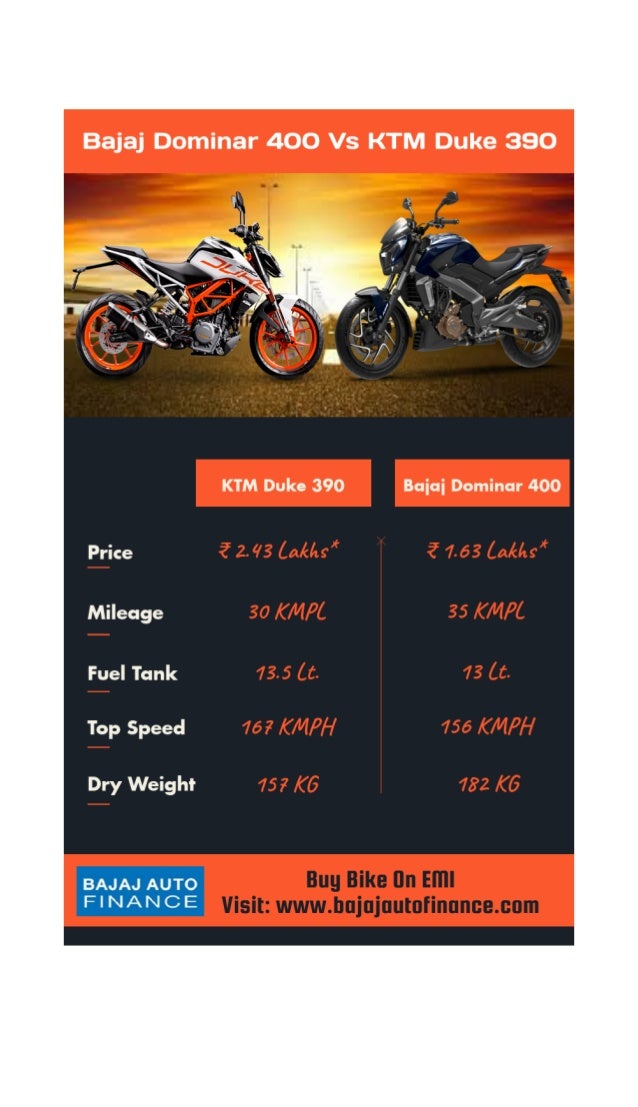 Bajaj Dominar 400 Vs KTM Duke 390

DUKE

| | KTM Duke 390 | Bajaj Dominar 400 |
|---|---|---|
| Price | ₹ 2.43 Lakhs* | ₹ 1.63 Lakhs* |
| Mileage | 30 KMPL | 35 KMPL |
| Fuel Tank | 13.5 Lt. | 13 Lt. |
| Top Speed | 167 KMPH | 156 KMPH |
| Dry Weight | 157 KG | 182 KG |

BAJAJ AUTO FINANCE

Buy Bike On EMI
Visit: www.bajajautofinance.com