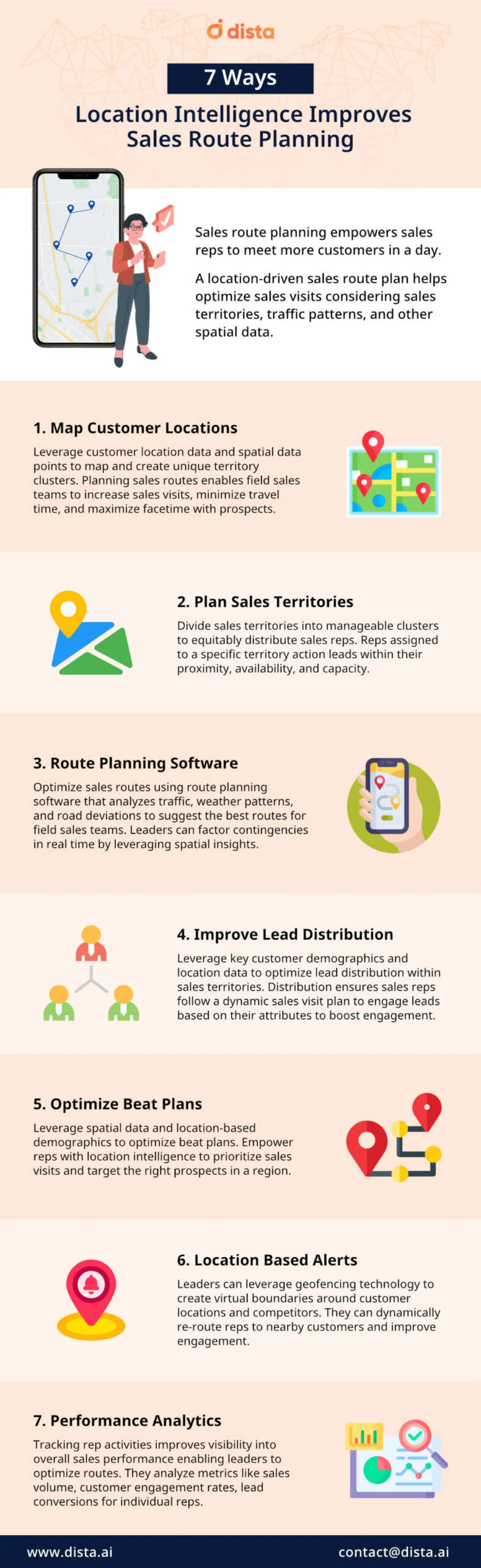 dista

7 Ways

Location Intelligence Improves Sales Route Planning

Sales route planning empowers sales reps to meet more customers in a day.

A location-driven sales route plan helps optimize sales visits considering sales territories, traffic patterns, and other spatial data.

1. Map Customer Locations

Leverage customer location data and spatial data points to map and create unique territory clusters. Planning sales routes enables field sales teams to increase sales visits, minimize travel time, and maximize facetime with prospects.

2. Plan Sales Territories

Divide sales territories into manageable clusters to equitably distribute sales reps. Reps assigned to a specific territory action leads within their proximity, availability, and capacity.

3. Route Planning Software

Optimize sales routes using route planning software that analyzes traffic, weather patterns, and road deviations to suggest the best routes for field sales teams. Leaders can factor contingencies in real time by leveraging spatial insights.

4. Improve Lead Distribution

Leverage key customer demographics and location data to optimize lead distribution within sales territories. Distribution ensures sales reps follow a dynamic sales visit plan to engage leads based on their attributes to boost engagement.

5. Optimize Beat Plans

Leverage spatial data and location-based demographics to optimize beat plans. Empower reps with location intelligence to prioritize sales visits and target the right prospects in a region.

6. Location Based Alerts

Leaders can leverage geofencing technology to create virtual boundaries around customer locations and competitors. They can dynamically re-route reps to nearby customers and improve engagement.

7. Performance Analytics

Tracking rep activities improves visibility into overall sales performance enabling leaders to optimize routes. They analyze metrics like sales volume, customer engagement rates, lead conversions for individual reps.

www.dista.ai

contact@dista.ai