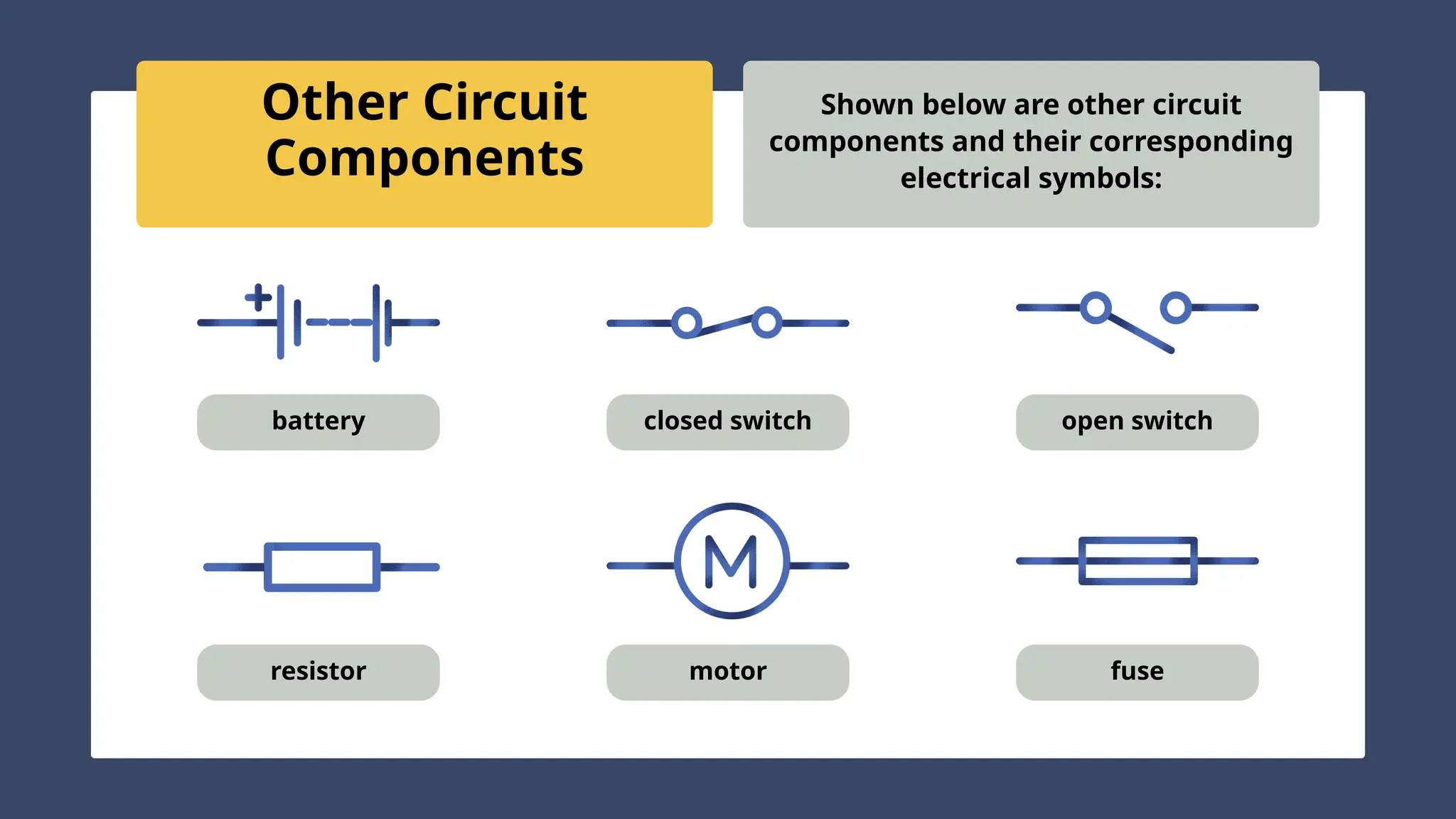 Other Circuit Components

Shown below are other circuit components and their corresponding electrical symbols:

+

battery

closed switch

open switch

resistor

M

motor

fuse