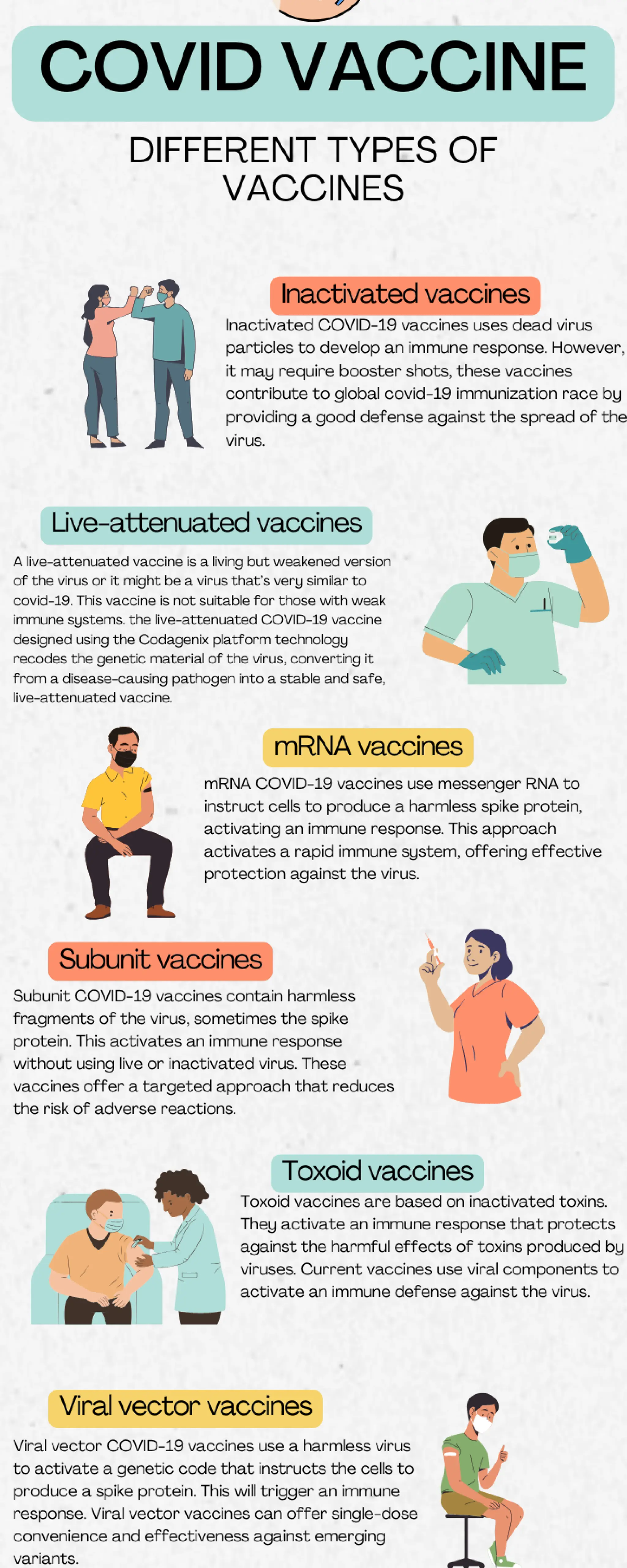 COVID VACCINE

DIFFERENT TYPES OF VACCINES

Inactivated vaccines

Inactivated COVID-19 vaccines uses dead virus particles to develop an immune response. However, it may require booster shots, these vaccines contribute to global covid-19 immunization race by providing a good defense against the spread of the virus.

Live-attenuated vaccines

A live-attenuated vaccine is a living but weakened version of the virus or it might be a virus that's very similar to covid-19. This vaccine is not suitable for those with weak immune systems. the live-attenuated COVID-19 vaccine designed using the Codagenix platform technology recodes the genetic material of the virus, converting it from a disease-causing pathogen into a stable and safe, live-attenuated vaccine.

mRNA vaccines

mRNA COVID-19 vaccines use messenger RNA to instruct cells to produce a harmless spike protein, activating an immune response. This approach activates a rapid immune system, offering effective protection against the virus.

Subunit vaccines

Subunit COVID-19 vaccines contain harmless fragments of the virus, sometimes the spike protein. This activates an immune response without using live or inactivated virus. These vaccines offer a targeted approach that reduces the risk of adverse reactions.

Toxoid vaccines

Toxoid vaccines are based on inactivated toxins. They activate an immune response that protects against the harmful effects of toxins produced by viruses. Current vaccines use viral components to activate an immune defense against the virus.

Viral vector vaccines

Viral vector COVID-19 vaccines use a harmless virus to activate a genetic code that instructs the cells to produce a spike protein. This will trigger an immune response. Viral vector vaccines can offer single-dose convenience and effectiveness against emerging variants.