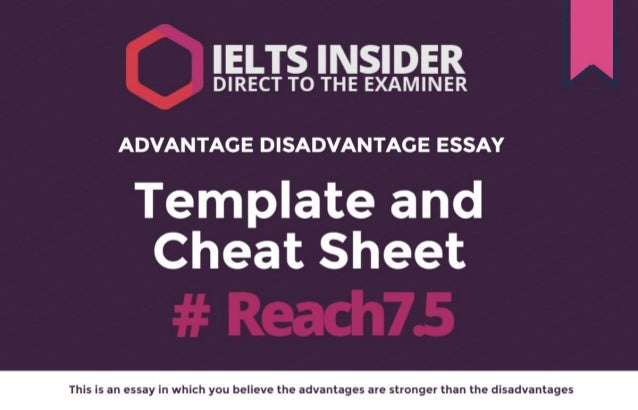 IELTS INSIDER
DIRECT TO THE EXAMINER

ADVANTAGE DISADVANTAGE ESSAY

Template and Cheat Sheet

# Reach7.5

This is an essay in which you believe the advantages are stronger than the disadvantages