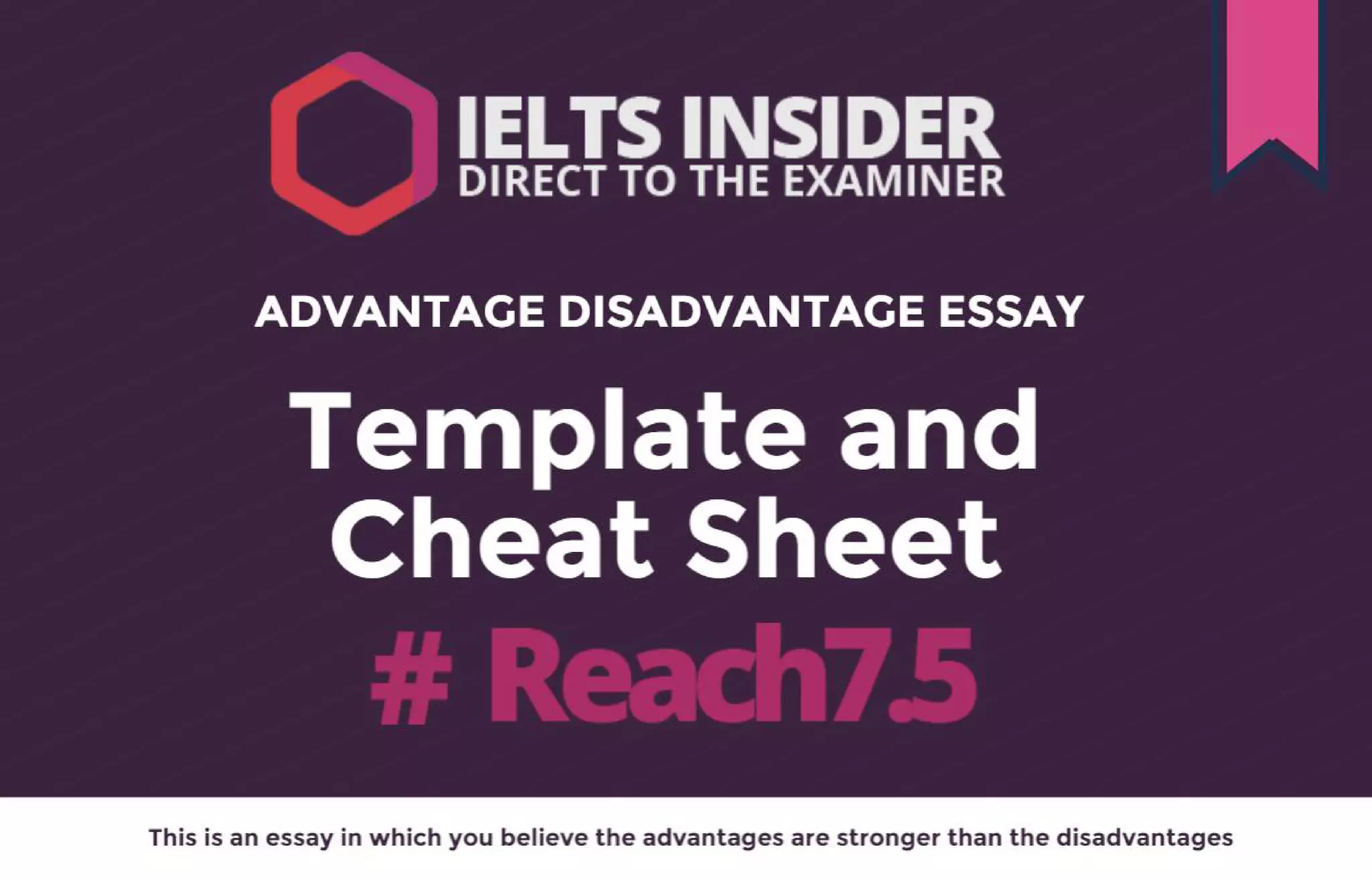 IELTS INSIDER
DIRECT TO THE EXAMINER

ADVANTAGE DISADVANTAGE ESSAY

Template and Cheat Sheet

# Reach7.5

This is an essay in which you believe the advantages are stronger than the disadvantages