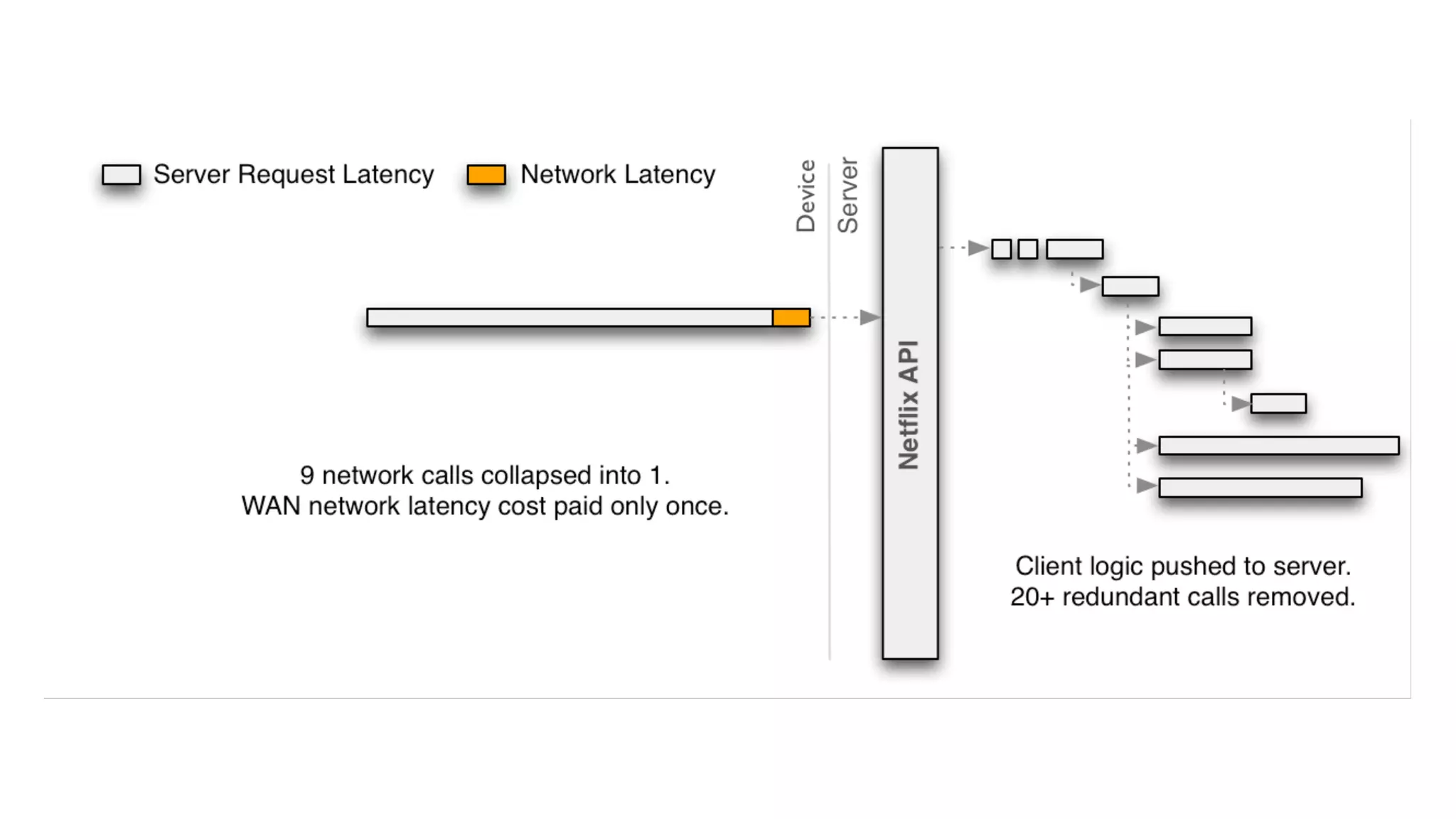 Server Request Latency
Network Latency

Device
Server

Netflix API

9 network calls collapsed into 1.
WAN network latency cost paid only once.

Client logic pushed to server.
20+ redundant calls removed.