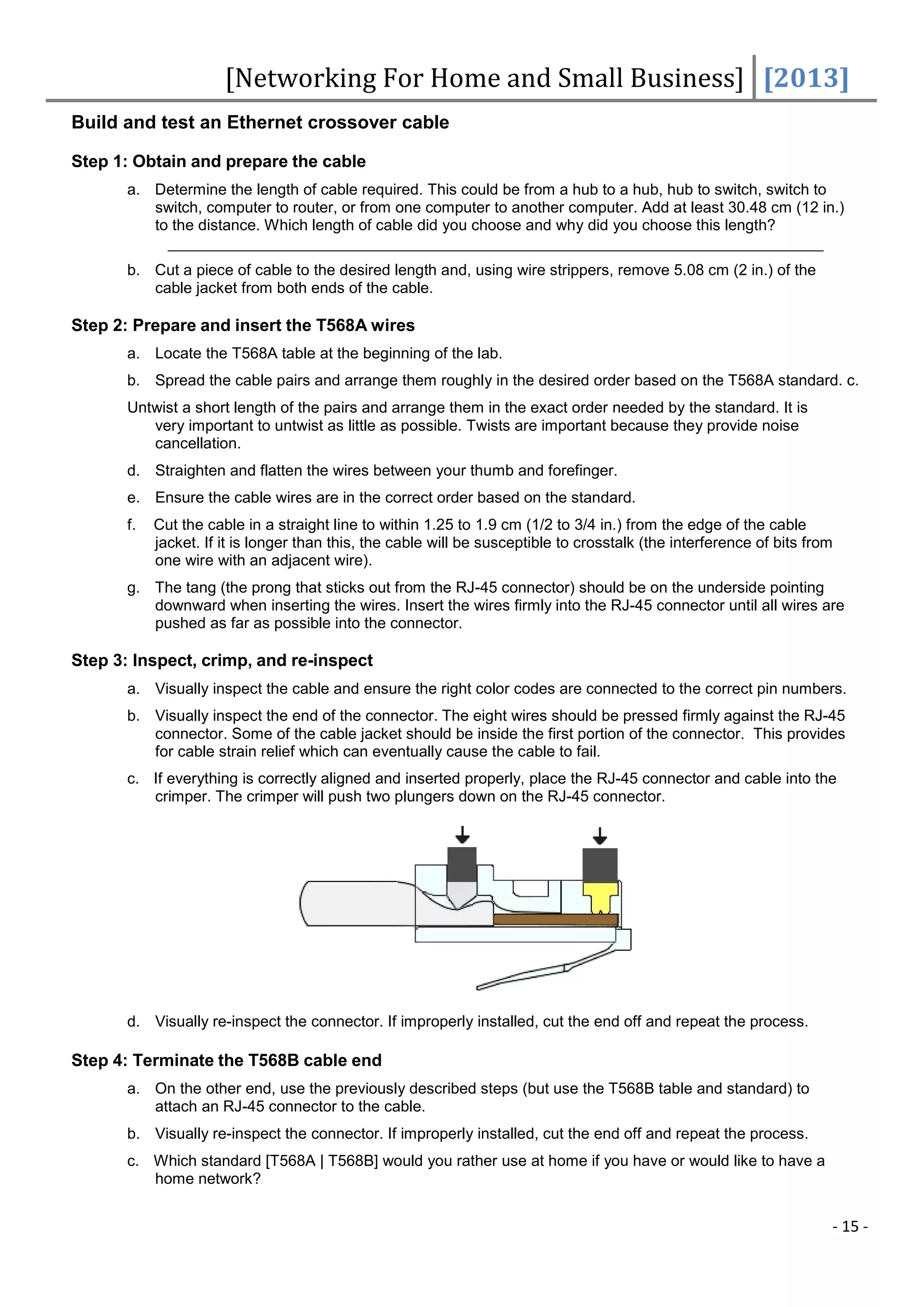 [Networking For Home and Small Business] [2013]

Build and test an Ethernet crossover cable

Step 1: Obtain and prepare the cable

a. Determine the length of cable required. This could be from a hub to a hub, hub to switch, switch to switch, computer to router, or from one computer to another computer. Add at least 30.48 cm (12 in.) to the distance. Which length of cable did you choose and why did you choose this length?

b. Cut a piece of cable to the desired length and, using wire strippers, remove 5.08 cm (2 in.) of the cable jacket from both ends of the cable.

Step 2: Prepare and insert the T568A wires

a. Locate the T568A table at the beginning of the lab.

b. Spread the cable pairs and arrange them roughly in the desired order based on the T568A standard. c.

Untwist a short length of the pairs and arrange them in the exact order needed by the standard. It is very important to untwist as little as possible. Twists are important because they provide noise cancellation.

d. Straighten and flatten the wires between your thumb and forefinger.

e. Ensure the cable wires are in the correct order based on the standard.

f. Cut the cable in a straight line to within 1.25 to 1.9 cm (1/2 to 3/4 in.) from the edge of the cable jacket. If it is longer than this, the cable will be susceptible to crosstalk (the interference of bits from one wire with an adjacent wire).

g. The tang (the prong that sticks out from the RJ-45 connector) should be on the underside pointing downward when inserting the wires. Insert the wires firmly into the RJ-45 connector until all wires are pushed as far as possible into the connector.

Step 3: Inspect, crimp, and re-inspect

a. Visually inspect the cable and ensure the right color codes are connected to the correct pin numbers.

b. Visually inspect the end of the connector. The eight wires should be pressed firmly against the RJ-45 connector. Some of the cable jacket should be inside the first portion of the connector. This provides for cable strain relief which can eventually cause the cable to fail.

c. If everything is correctly aligned and inserted properly, place the RJ-45 connector and cable into the crimper. The crimper will push two plungers down on the RJ-45 connector.

d. Visually re-inspect the connector. If improperly installed, cut the end off and repeat the process.

Step 4: Terminate the T568B cable end

a. On the other end, use the previously described steps (but use the T568B table and standard) to attach an RJ-45 connector to the cable.

b. Visually re-inspect the connector. If improperly installed, cut the end off and repeat the process.

c. Which standard [T568A | T568B] would you rather use at home if you have or would like to have a home network?

- 15 -