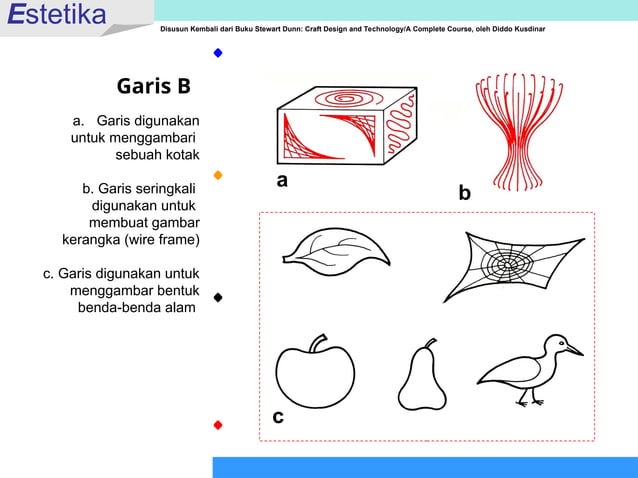 Estetika

Disusun Kembali dari Buku Stewart Dunn: Craft Design and Technology/A Complete Course, oleh Diddo Kusdinar

Garis B

a. Garis digunakan untuk menggambari sebuah kotak

b. Garis seringkali digunakan untuk membuat gambar kerangka (wire frame)

c. Garis digunakan untuk menggambar bentuk benda-benda alam

a

b

c