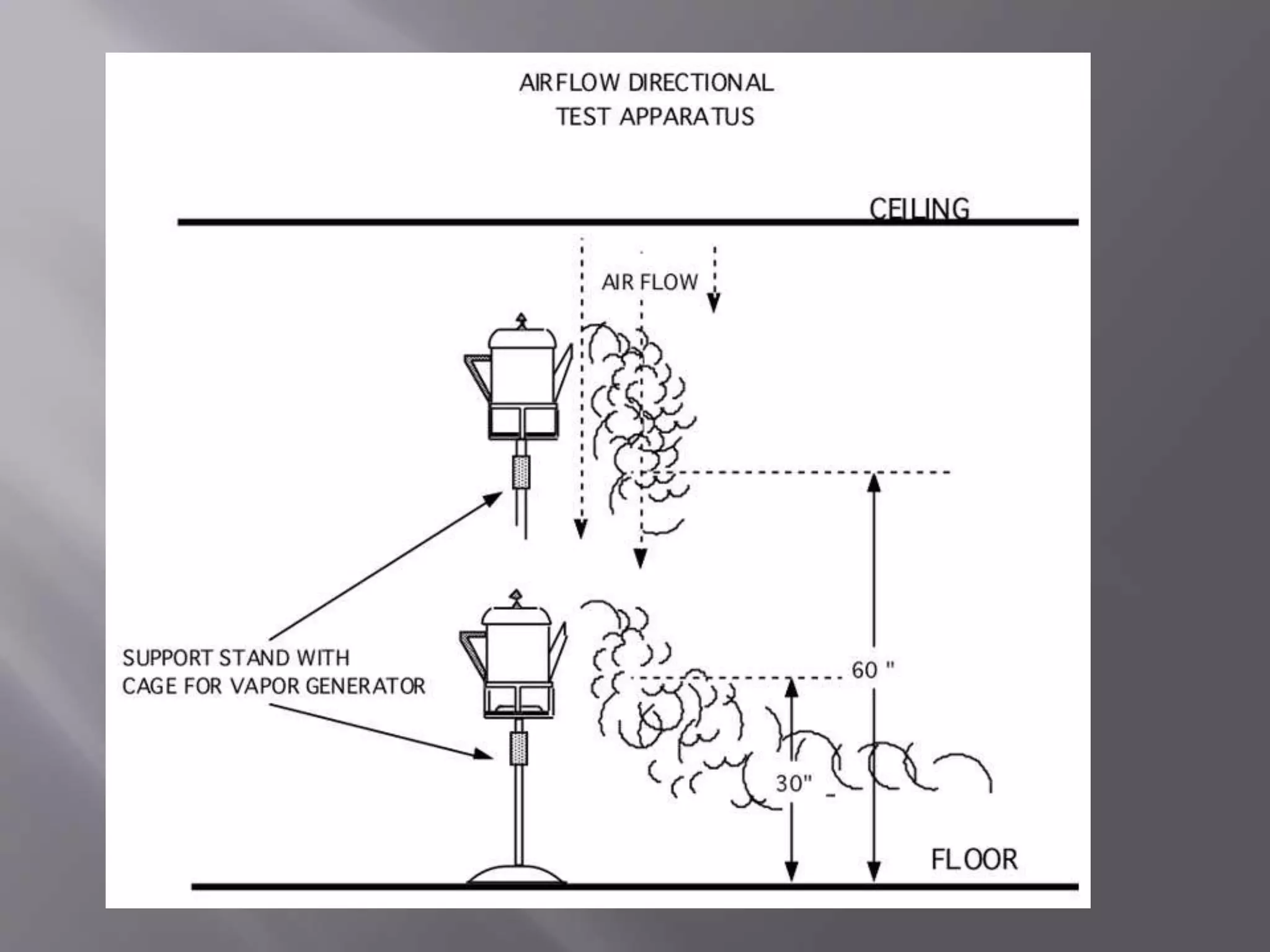 AIRFLOW DIRECTIONAL
TEST APPARATUS

CEILING

AIR FLOW

SUPPORT STAND WITH
CAGE FOR VAPOR GENERATOR

60 "

30"

FLOOR