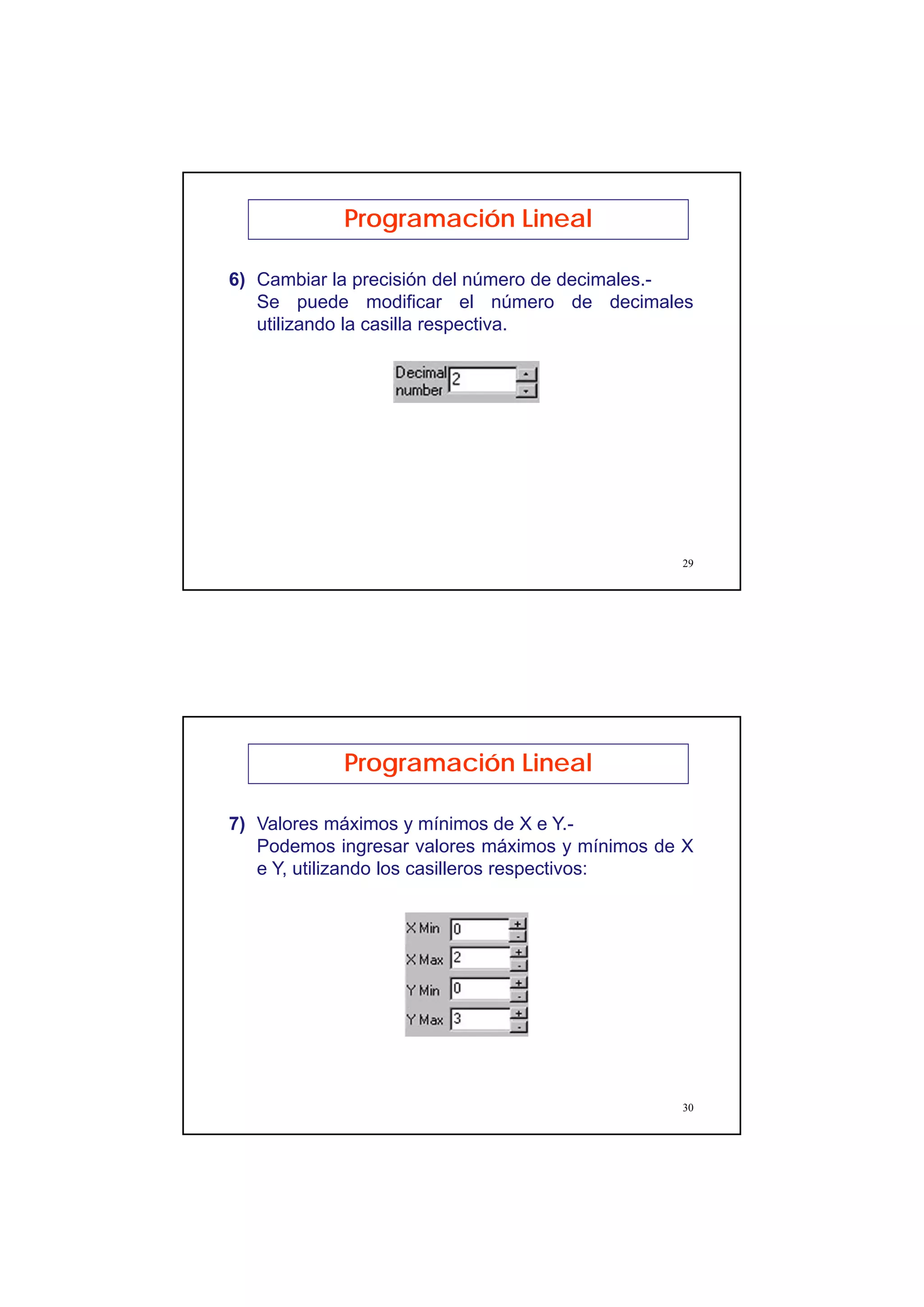 Programación Lineal

6) Cambiar la precisión del número de decimales.-
Se puede modificar el número de decimales utilizando la casilla respectiva.

Decimal number 2

29

Programación Lineal

7) Valores máximos y mínimos de X e Y.-
Podemos ingresar valores máximos y mínimos de X e Y, utilizando los casilleros respectivos:

X Min 0 + -
X Max 2 + -
Y Min 0 + -
Y Max 3 + -

30