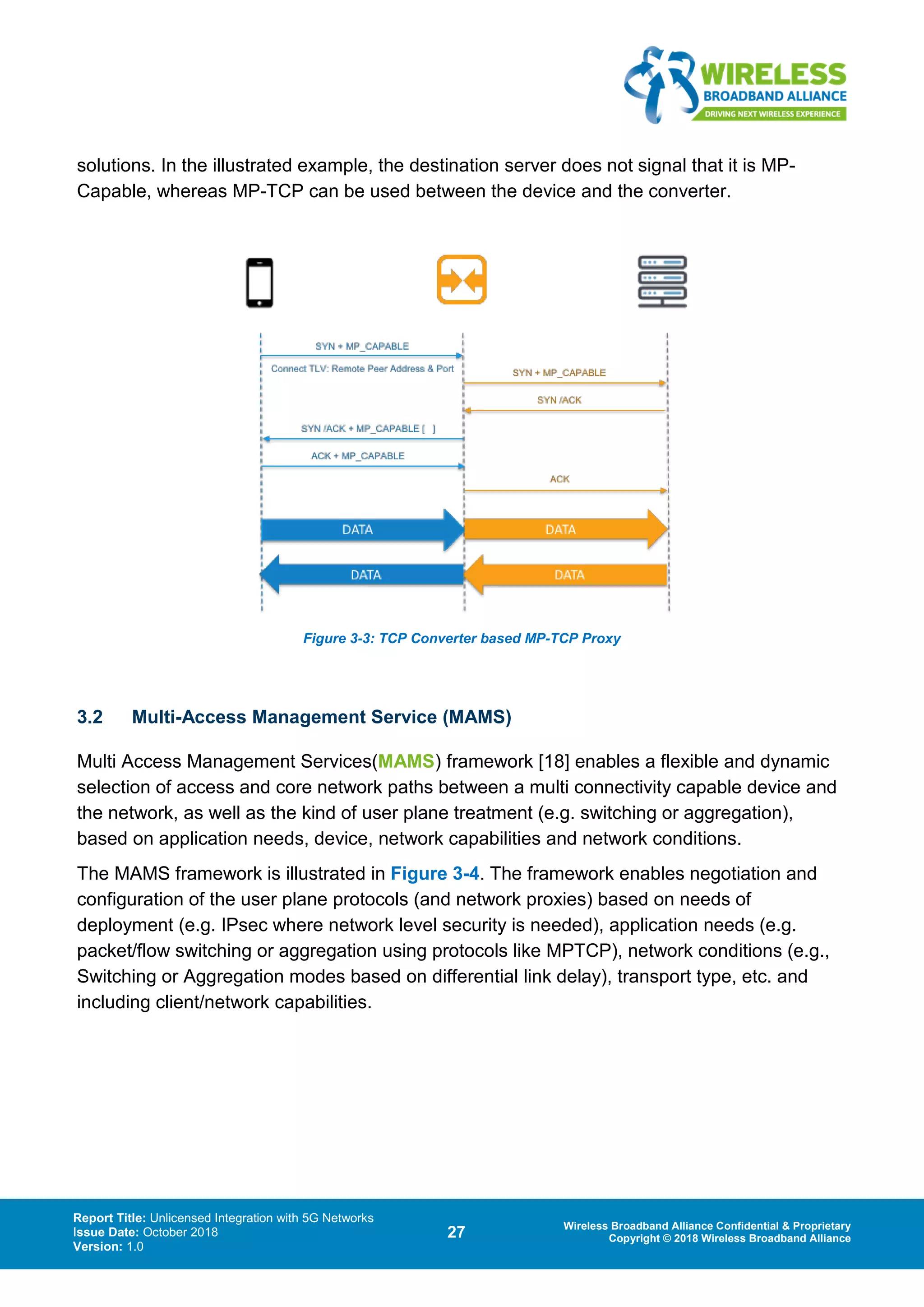 WIRELESS
BROADBAND ALLIANCE
DRIVING NEXT WIRELESS EXPERIENCE

solutions. In the illustrated example, the destination server does not signal that it is MP-Capable, whereas MP-TCP can be used between the device and the converter.

SYN + MP_CAPABLE
Connect TLV: Remote Peer Address & Port
SYN + MP_CAPABLE
SYN /ACK
SYN /ACK + MP_CAPABLE [ ]
ACK + MP_CAPABLE
ACK
DATA
DATA
DATA
DATA

Figure 3-3: TCP Converter based MP-TCP Proxy

3.2 Multi-Access Management Service (MAMS)

Multi Access Management Services(MAMS) framework [18] enables a flexible and dynamic selection of access and core network paths between a multi connectivity capable device and the network, as well as the kind of user plane treatment (e.g. switching or aggregation), based on application needs, device, network capabilities and network conditions.

The MAMS framework is illustrated in Figure 3-4. The framework enables negotiation and configuration of the user plane protocols (and network proxies) based on needs of deployment (e.g. IPsec where network level security is needed), application needs (e.g. packet/flow switching or aggregation using protocols like MPTCP), network conditions (e.g., Switching or Aggregation modes based on differential link delay), transport type, etc. and including client/network capabilities.

Report Title: Unlicensed Integration with 5G Networks
Issue Date: October 2018
Version: 1.0

27

Wireless Broadband Alliance Confidential & Proprietary
Copyright © 2018 Wireless Broadband Alliance